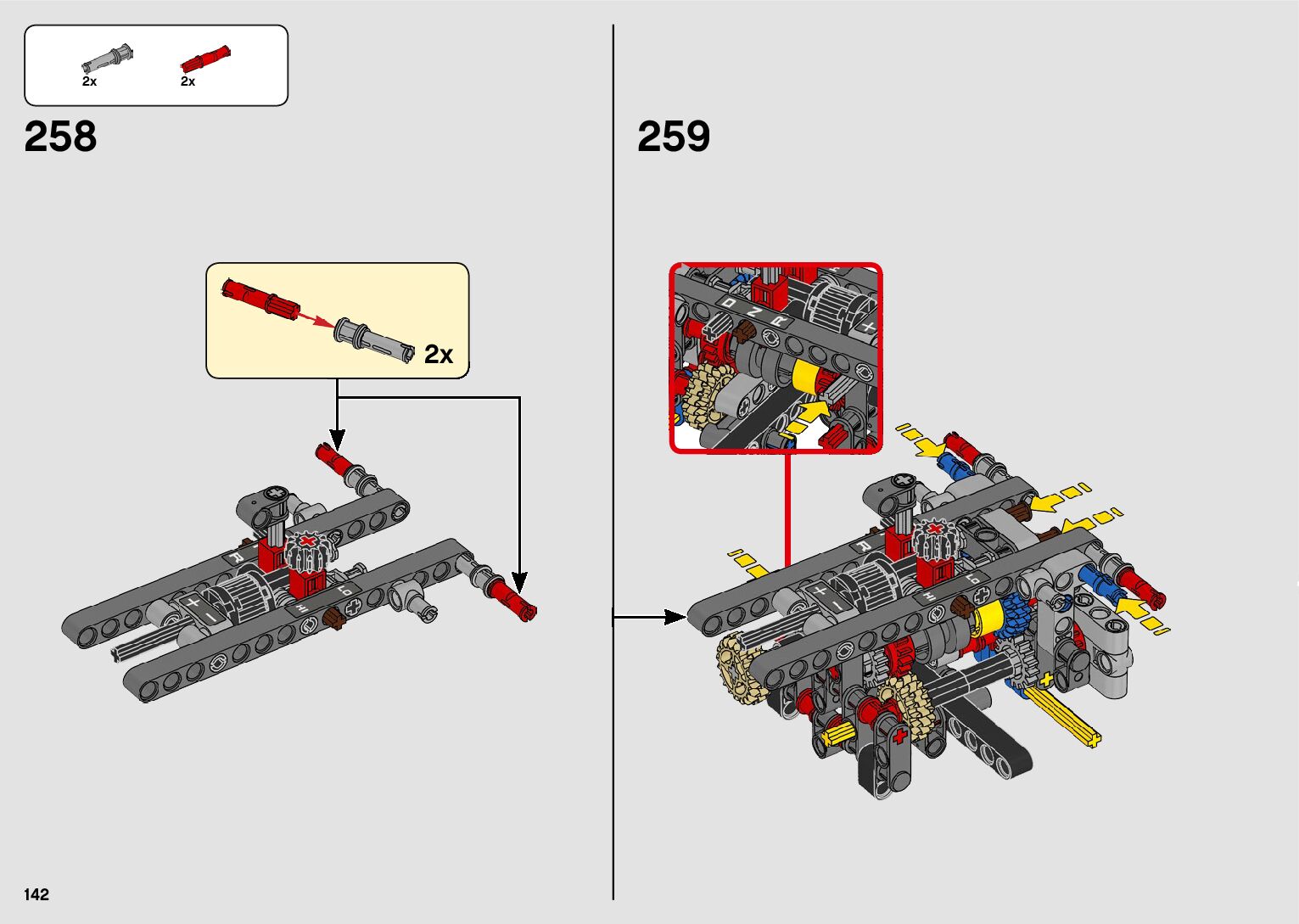 2x 2x

258

2x

259

142