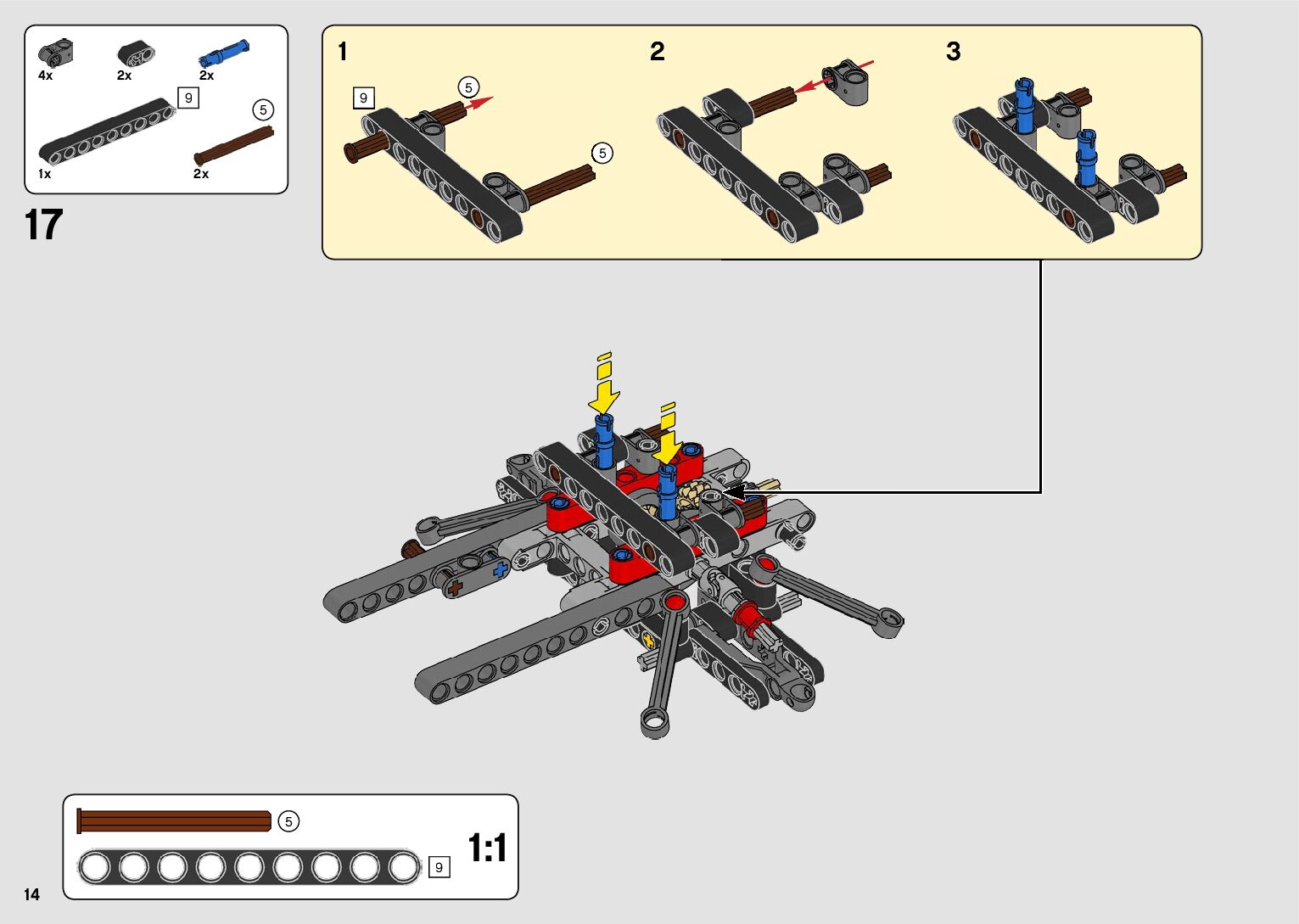 4x
2x
2x
9
5
1x
2x

17

1
9
5
5

2

3

5
9
1:1

14