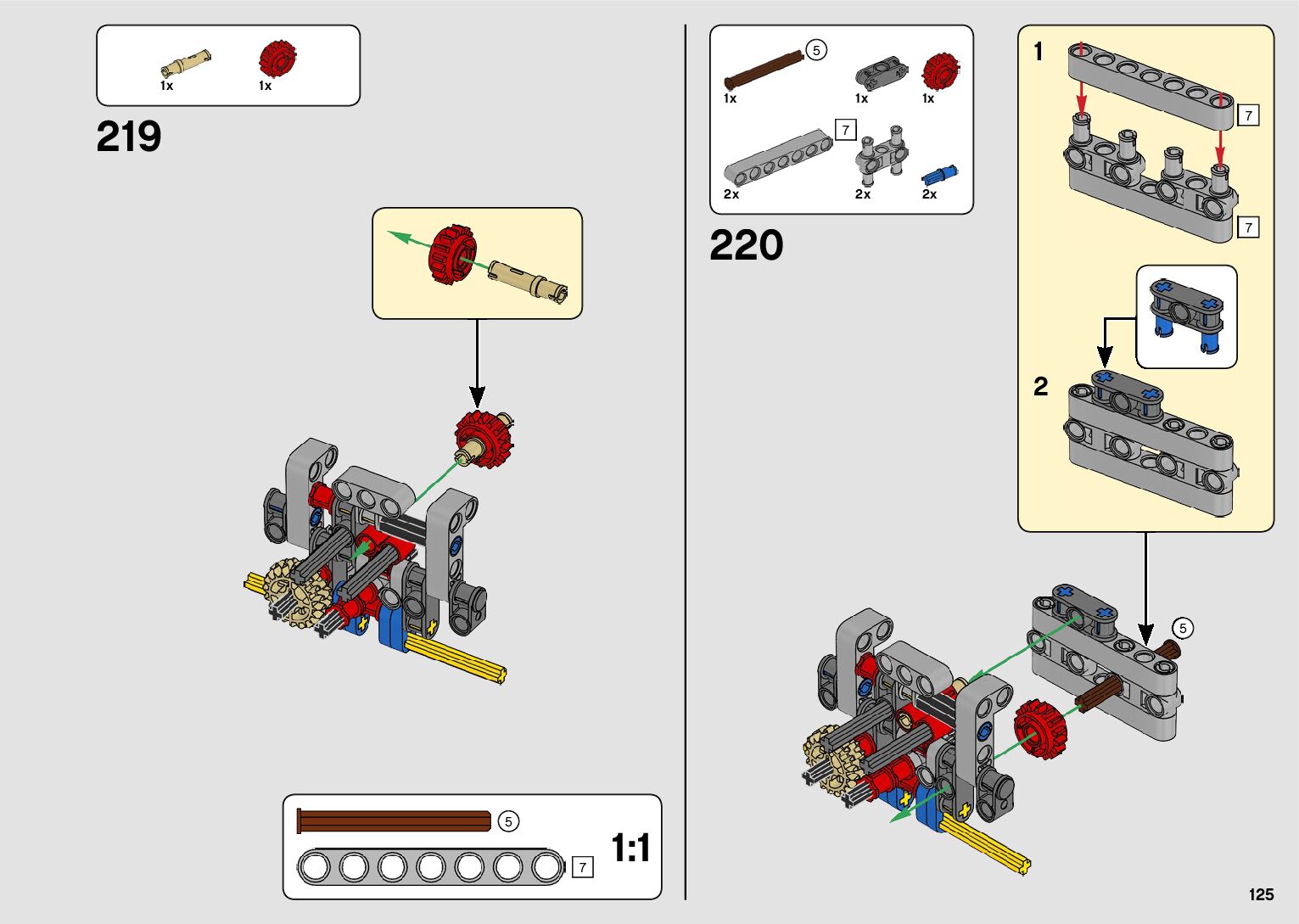 1x 1x

219

5

7

1:1

5

1x 1x 1x

7

2x 2x 2x

220

1

7

7

2

5

125