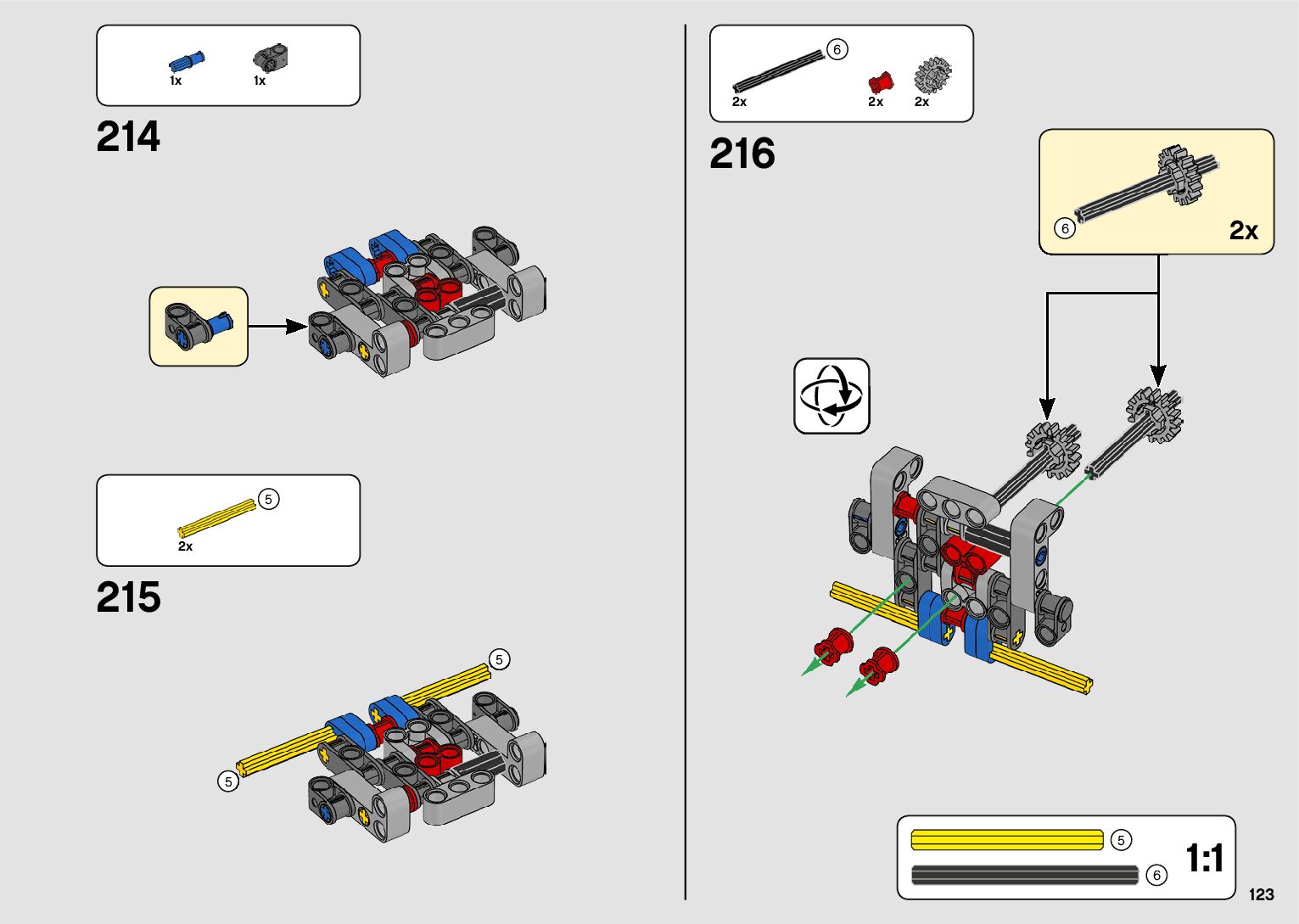 1x 1x

214

5
2x

215

5

5

6
2x 2x 2x

216

6
2x

5
6
1:1

123