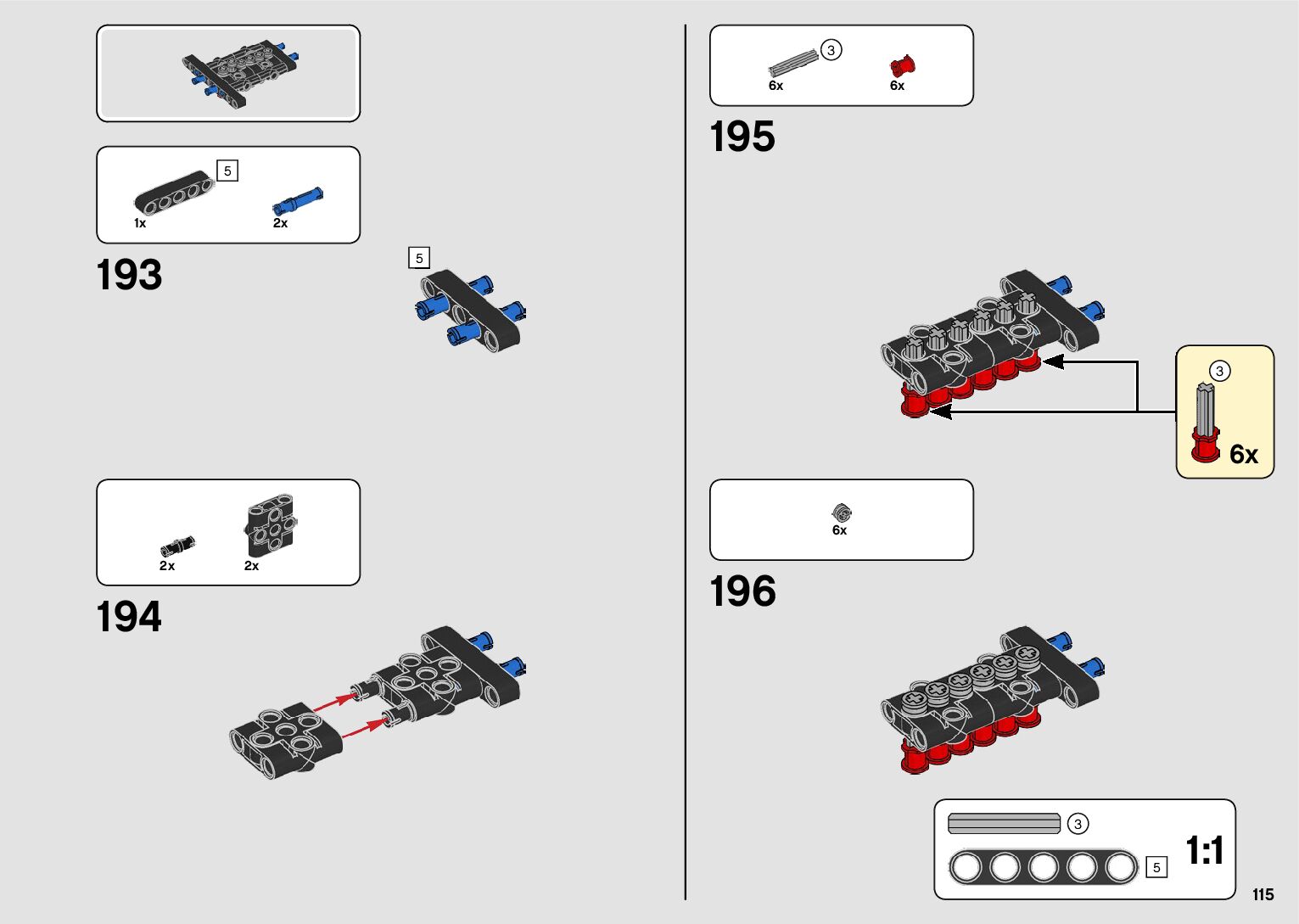 5

1x

2x

193

5

2x

2x

194

3

6x

6x

195

3

6x

6x

196

3

5

1:1

115