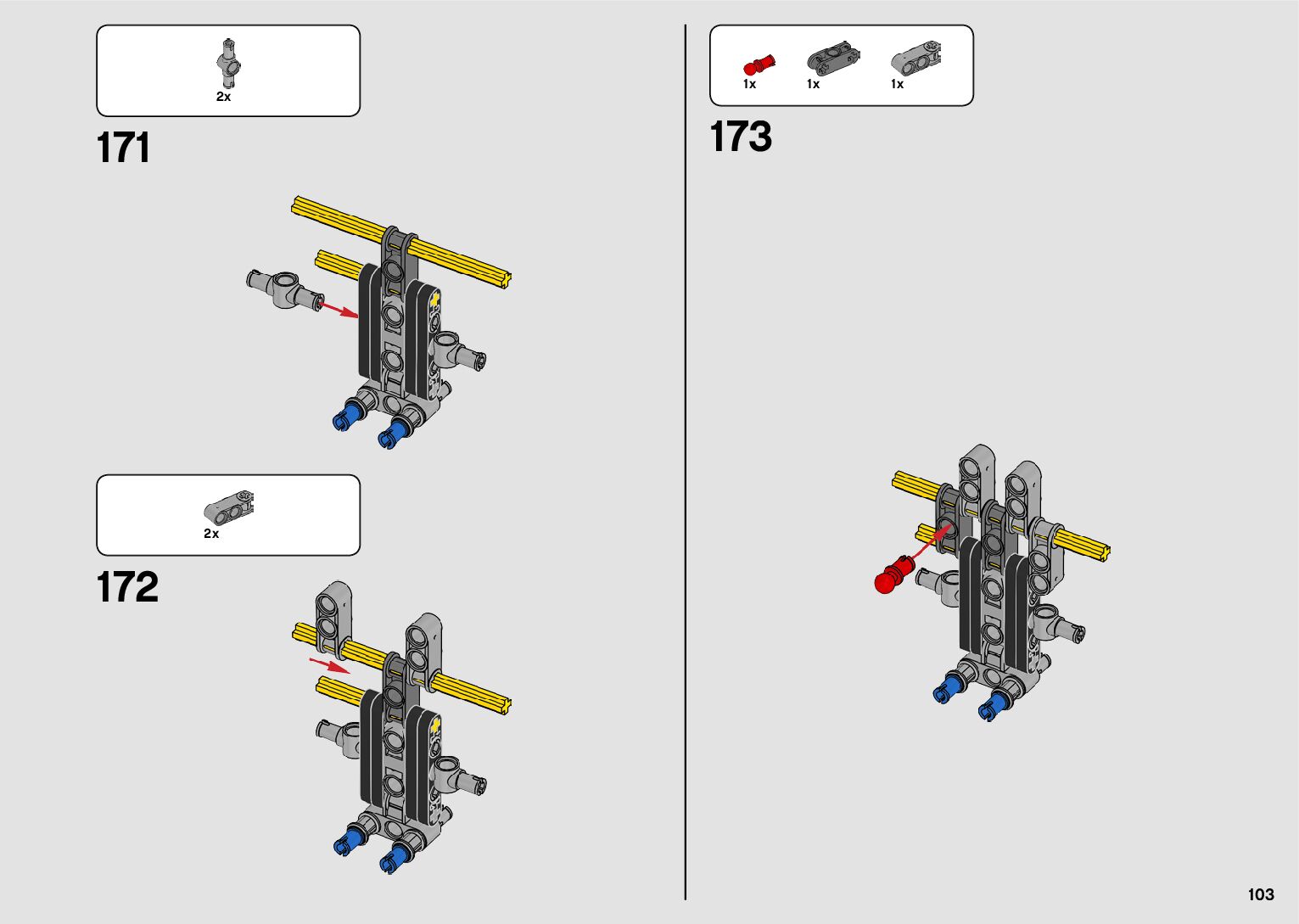 2x

171

2x

172

1x 1x 1x

173

103