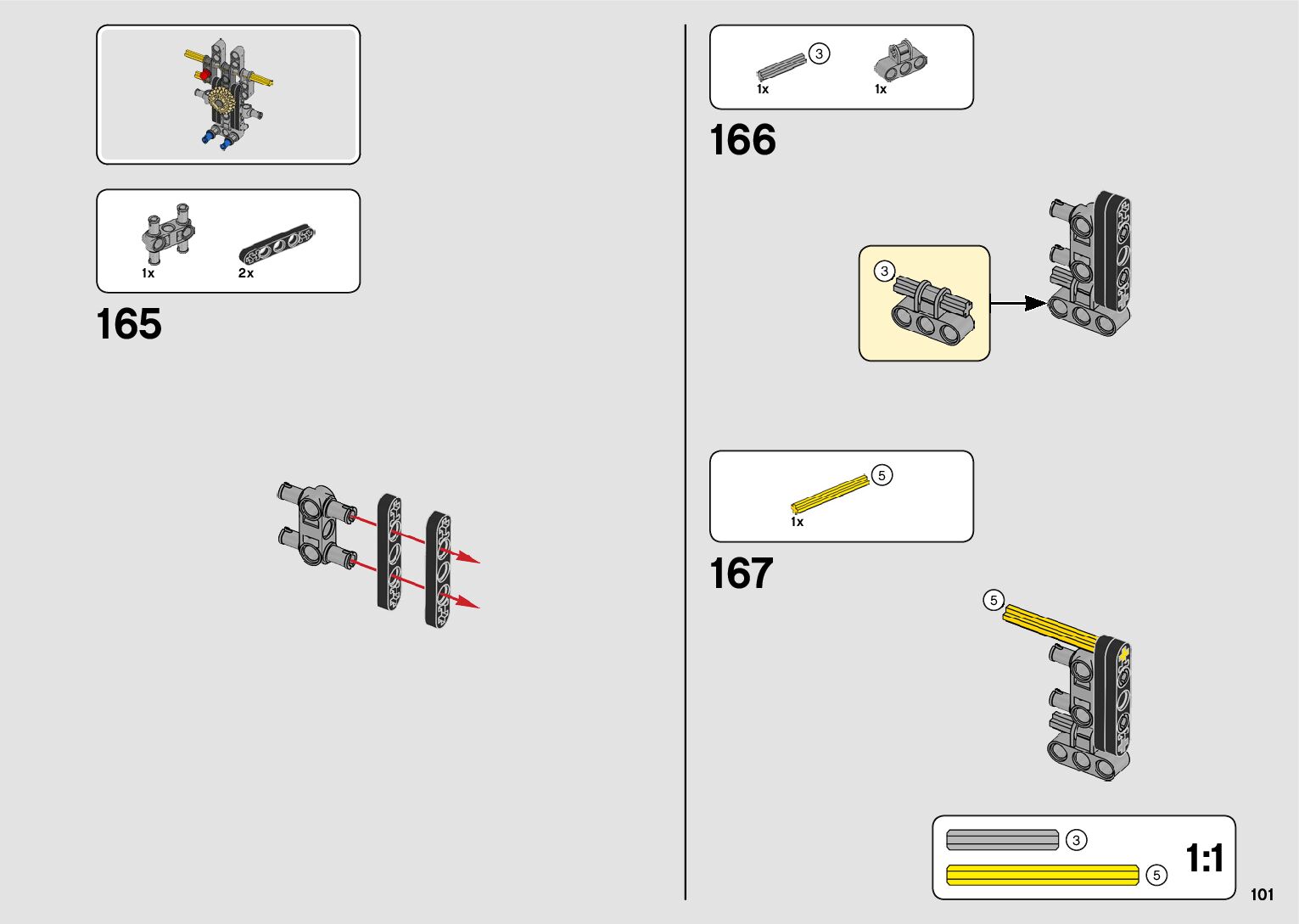 1x
2x

165

3
1x
1x

166

3

5
1x

167

5

3
5
1:1

101