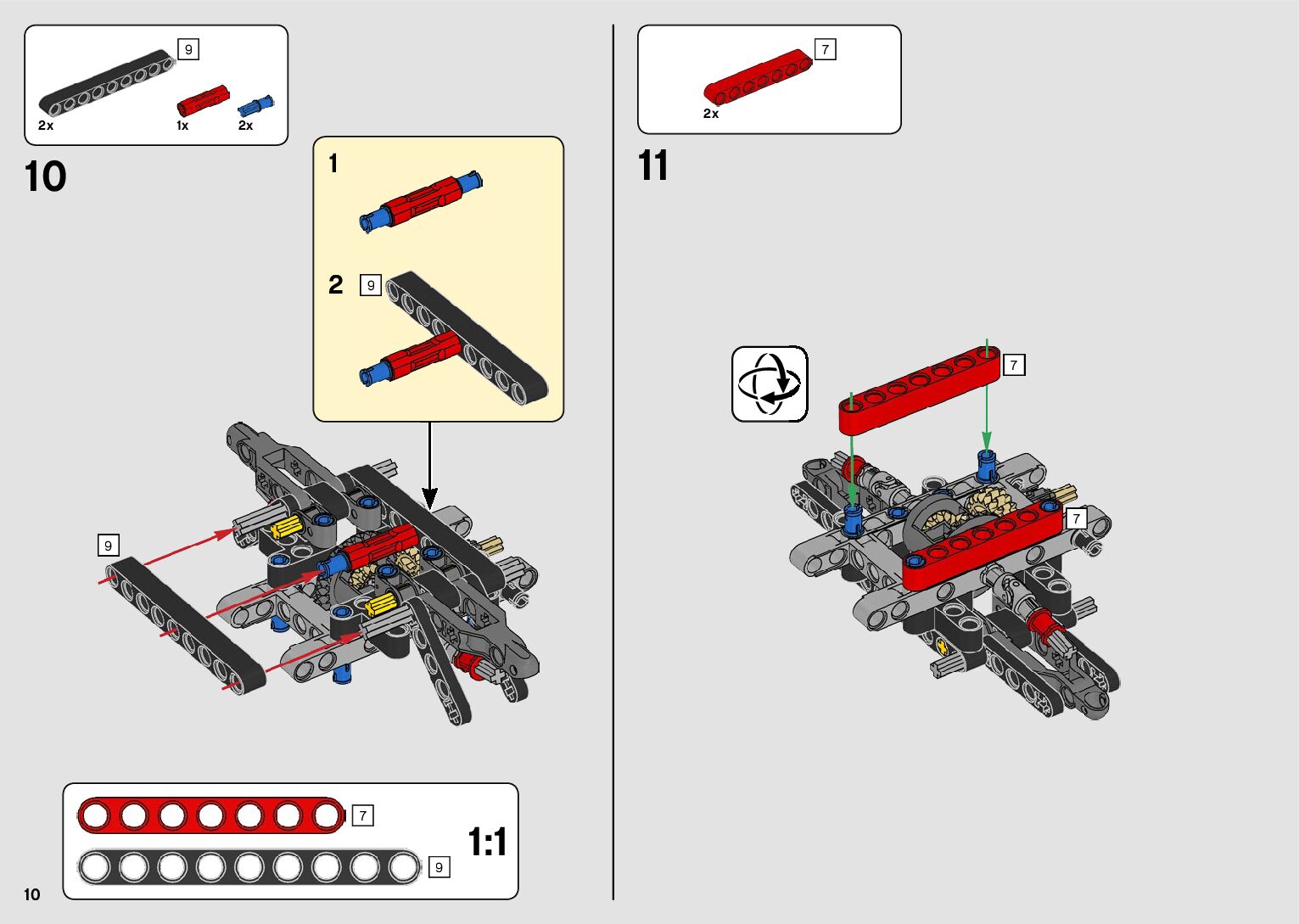 9
2x
1x
2x

10

1

2
9

9

7
9
1:1

10

7
2x

11

7

7