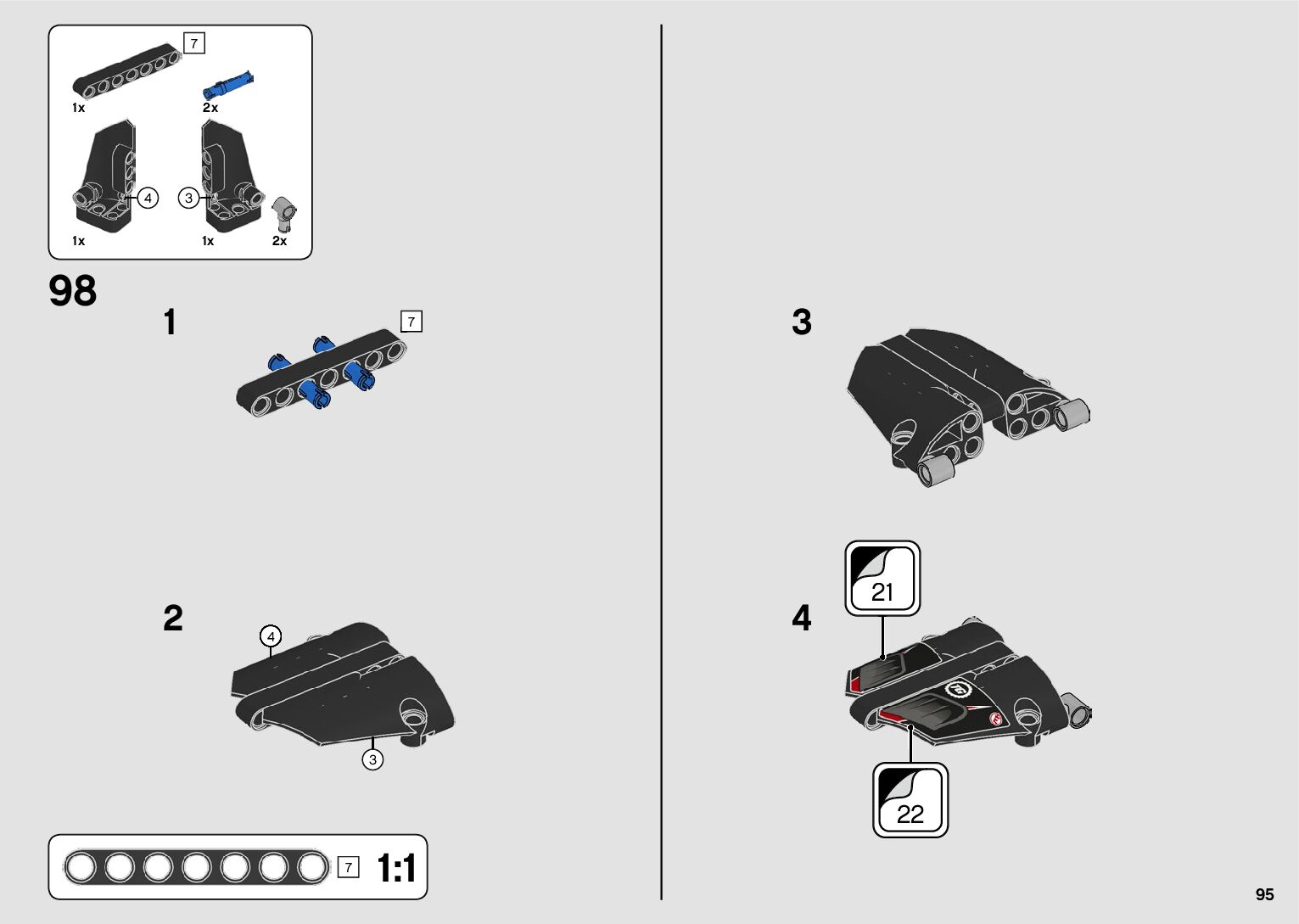 7

1x

2x

4

3

1x

1x

2x

98

1

7

2

4

3

7

1:1

3

4

21

22

95