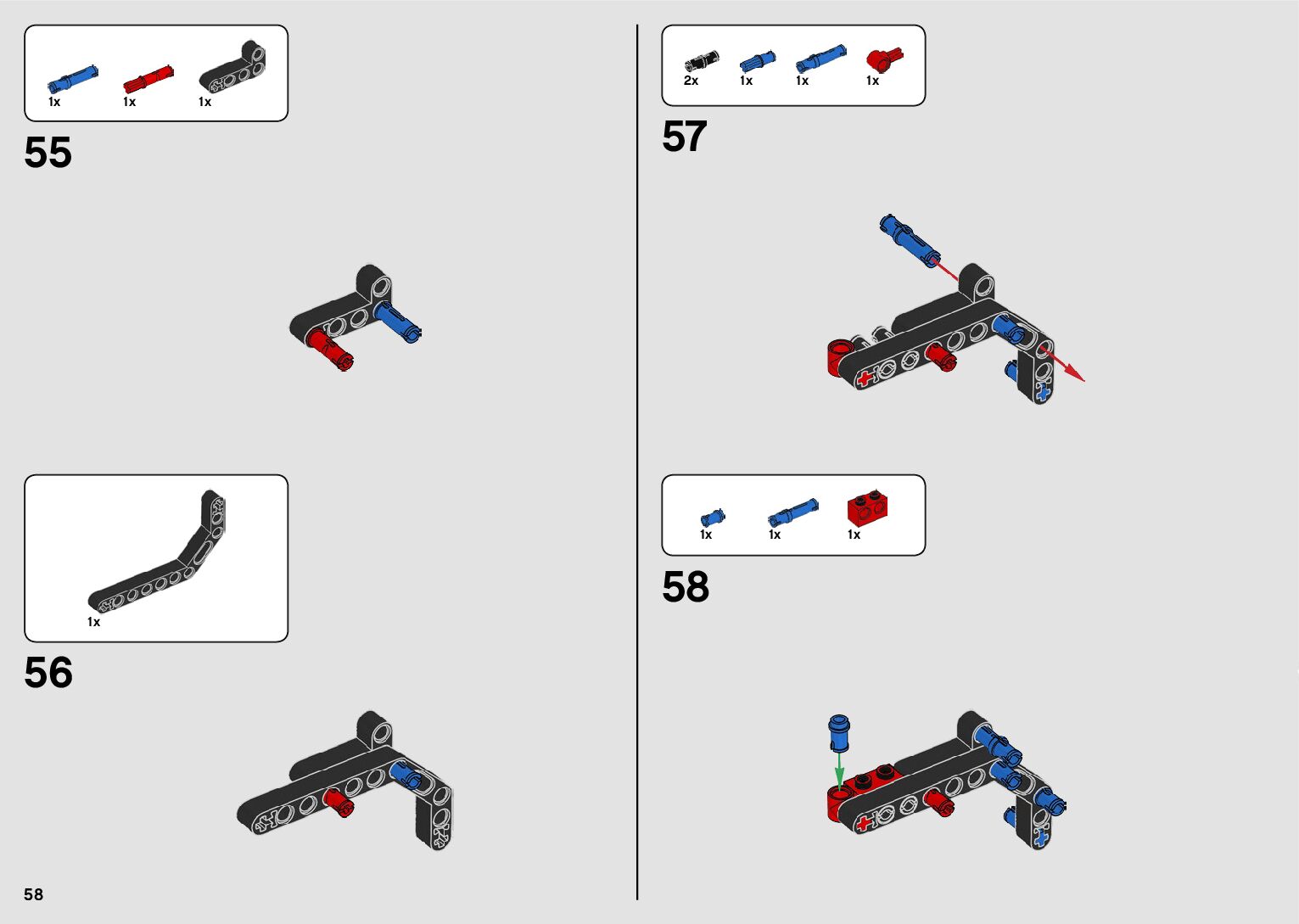 1x 1x 1x

55

1x

56

58

2x 1x 1x 1x

57

1x 1x 1x

58