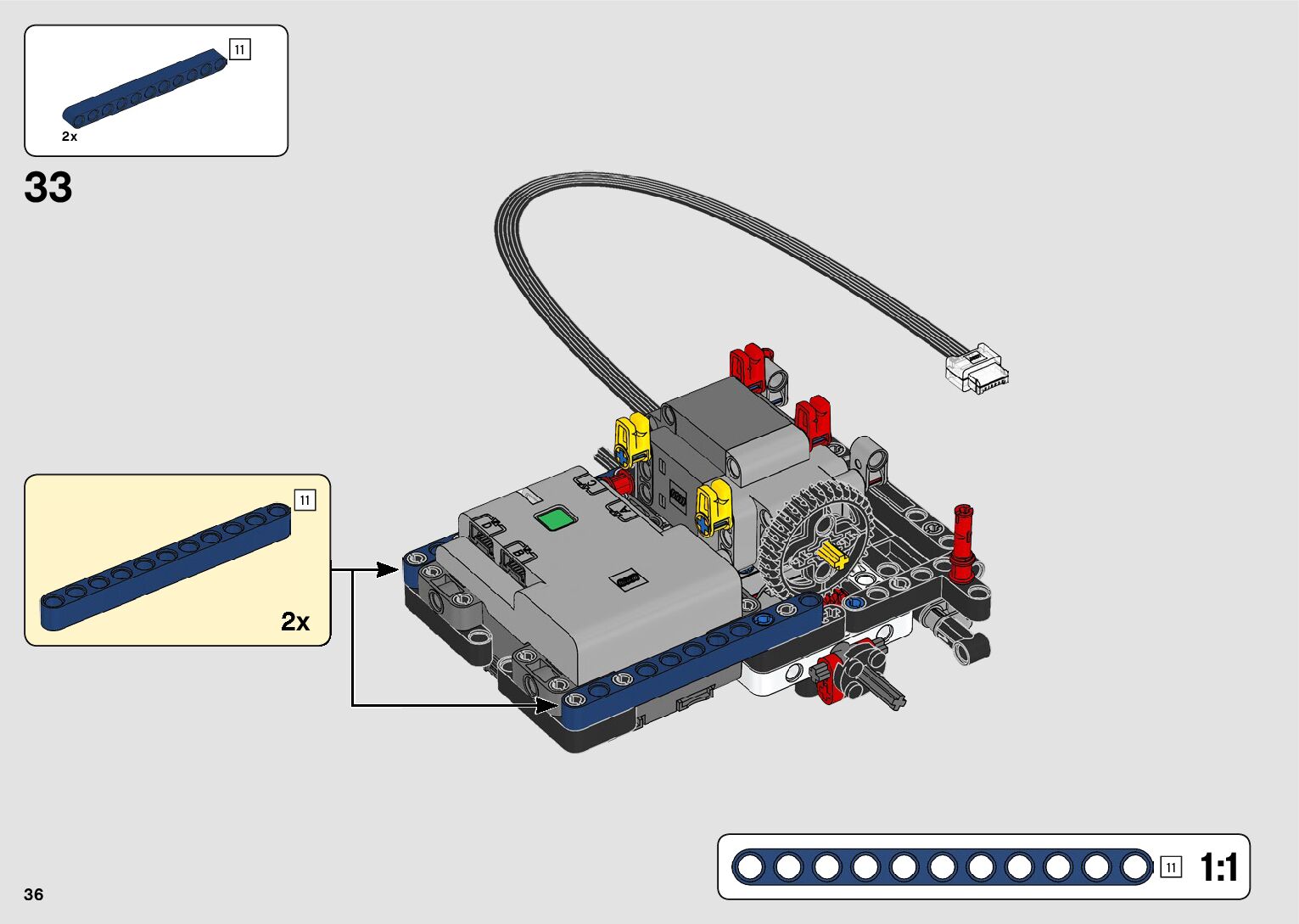 11
2x

33

11
2x

11 1:1

36