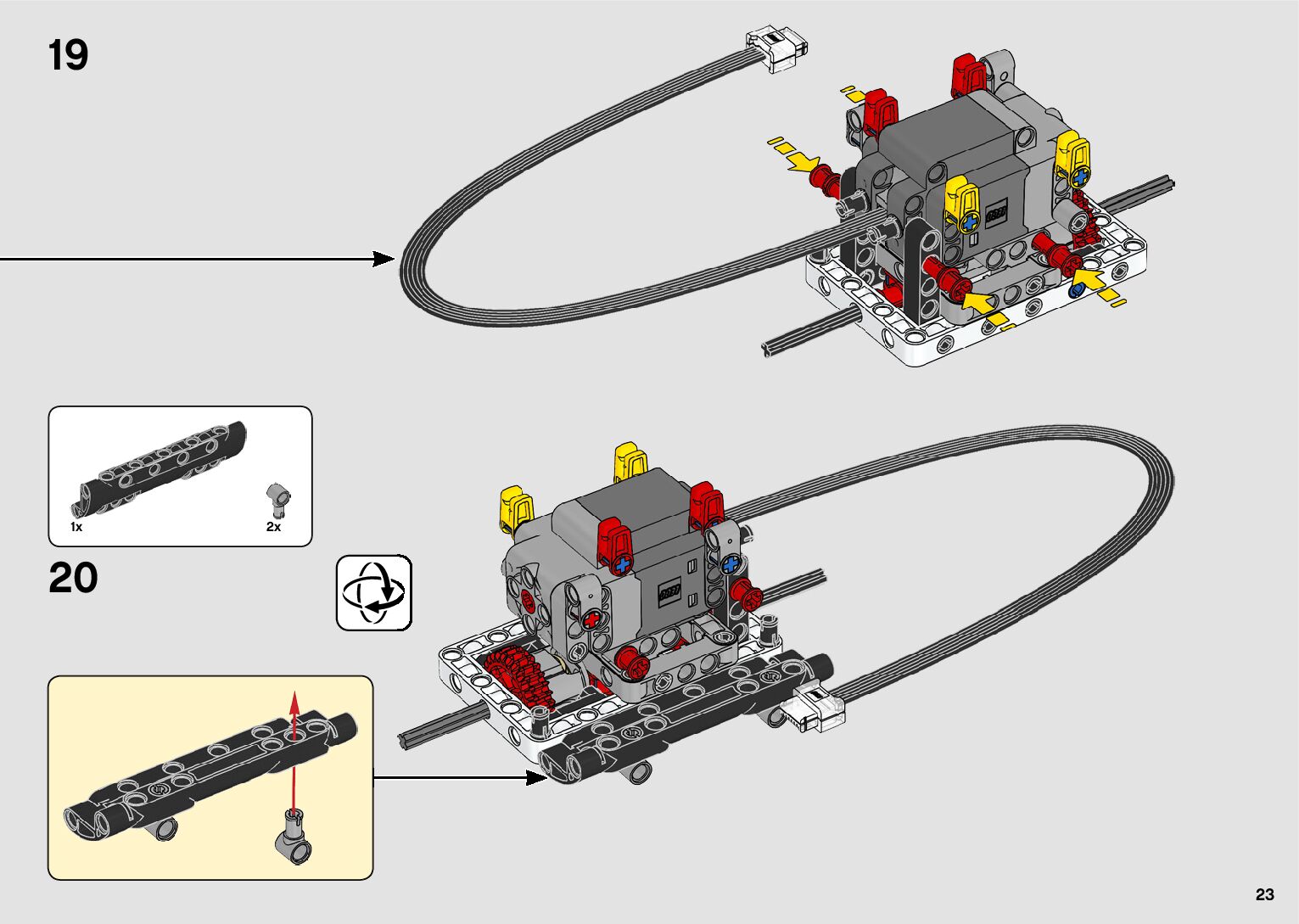 19

1x

2x

20

23