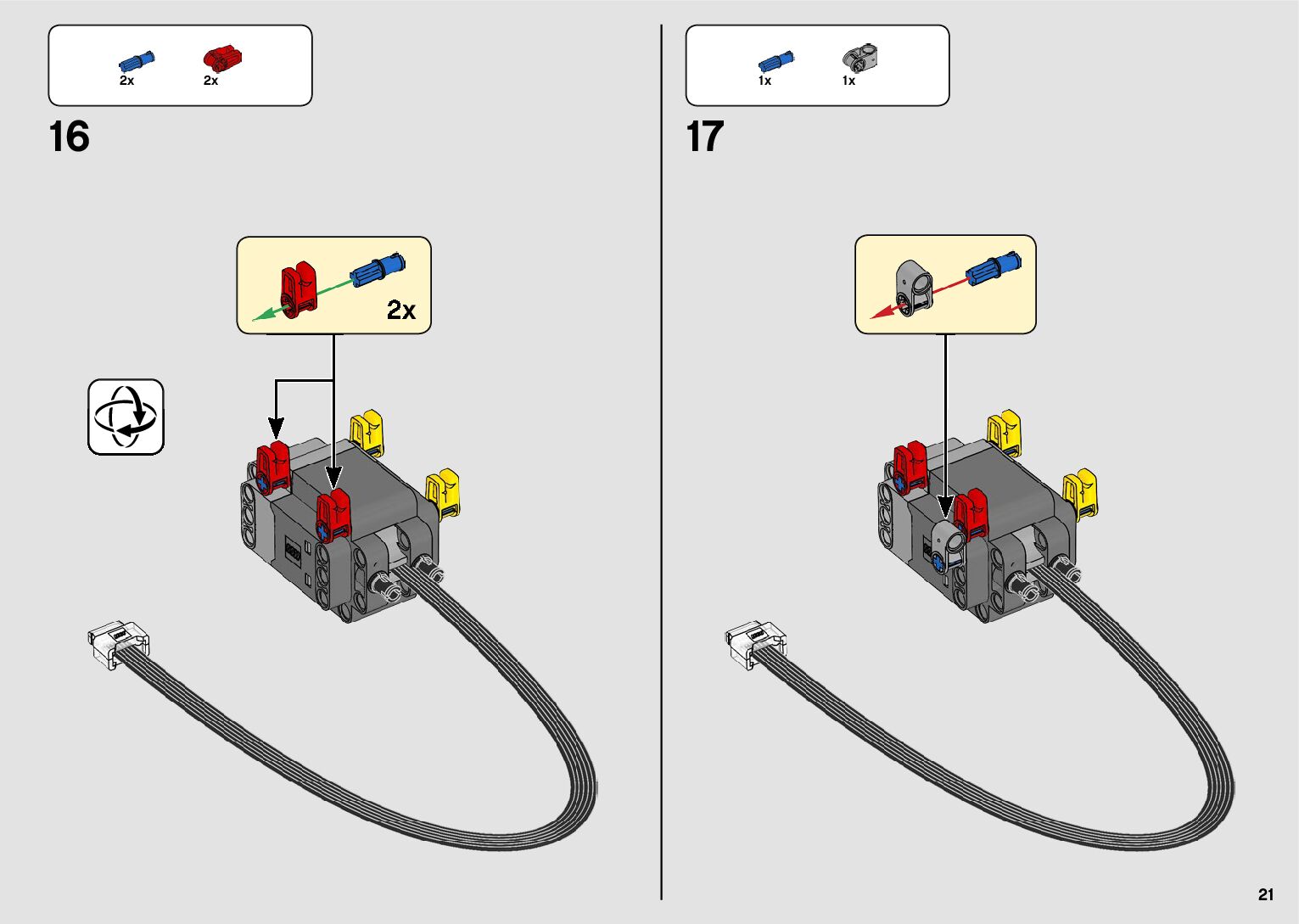 2x 2x

16

2x

1x 1x

17

21