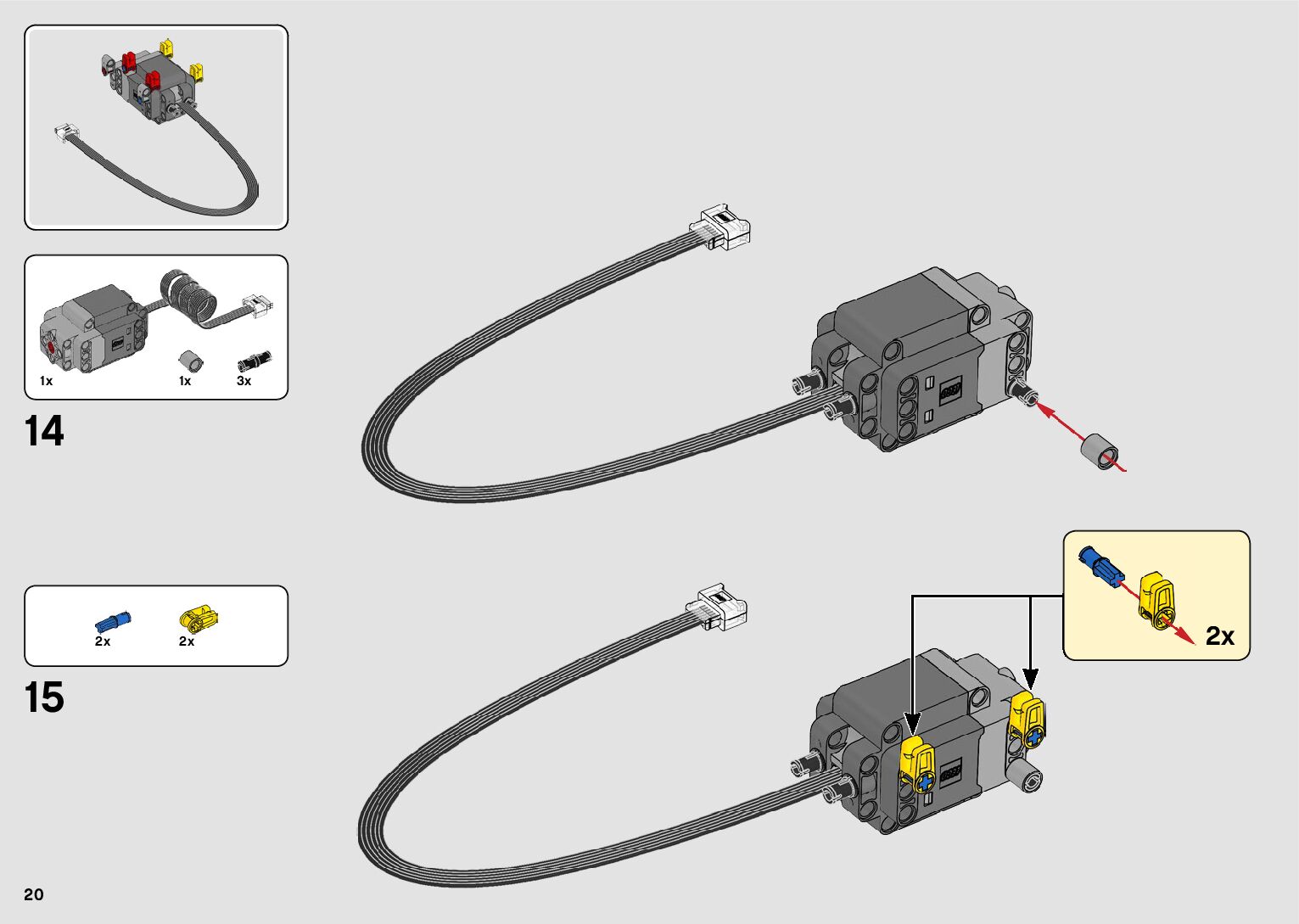 1x
1x
3x

14

2x
2x

15

2x

20