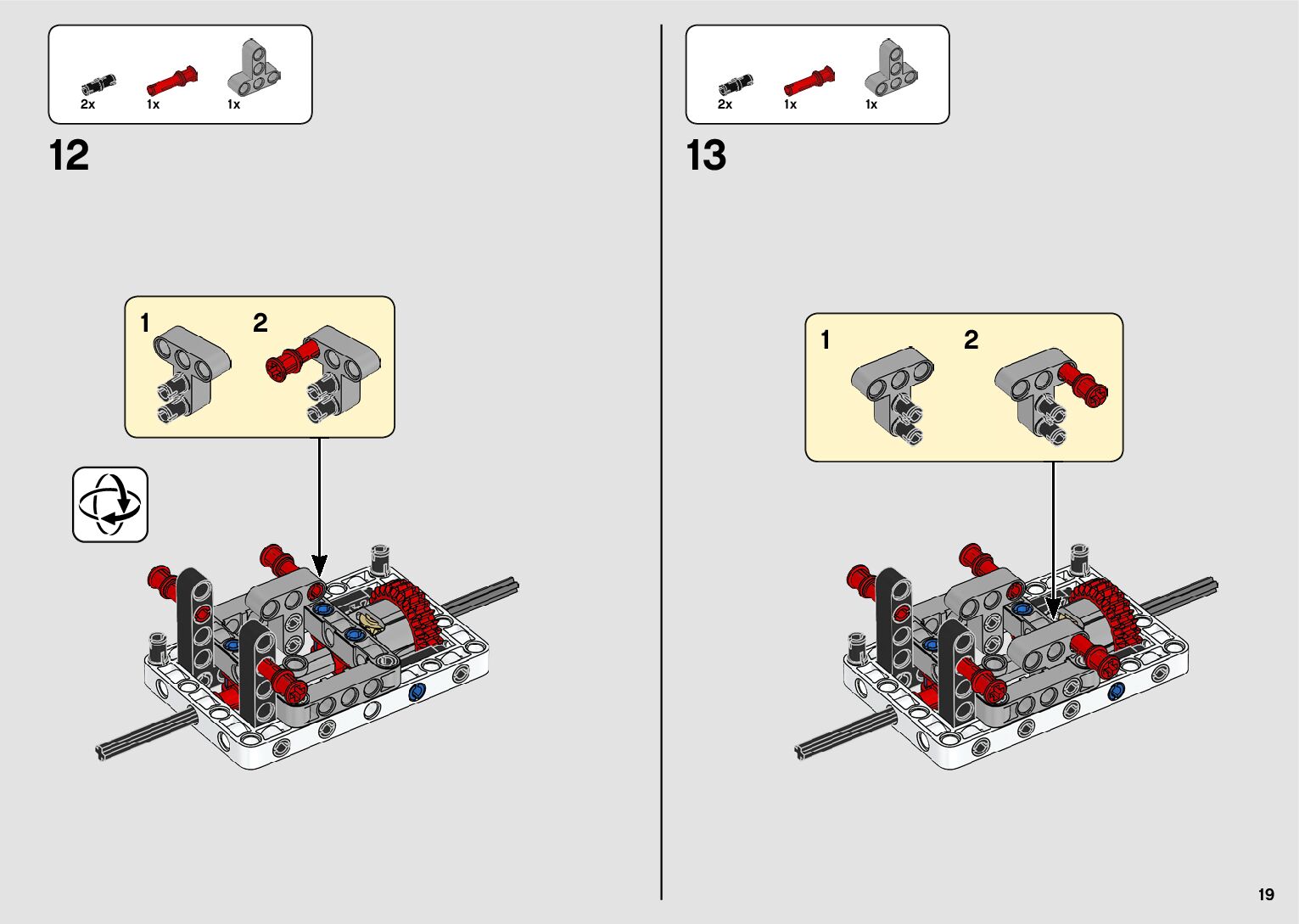 2x 1x 1x

12

1 2

2x 1x 1x

13

1 2

19