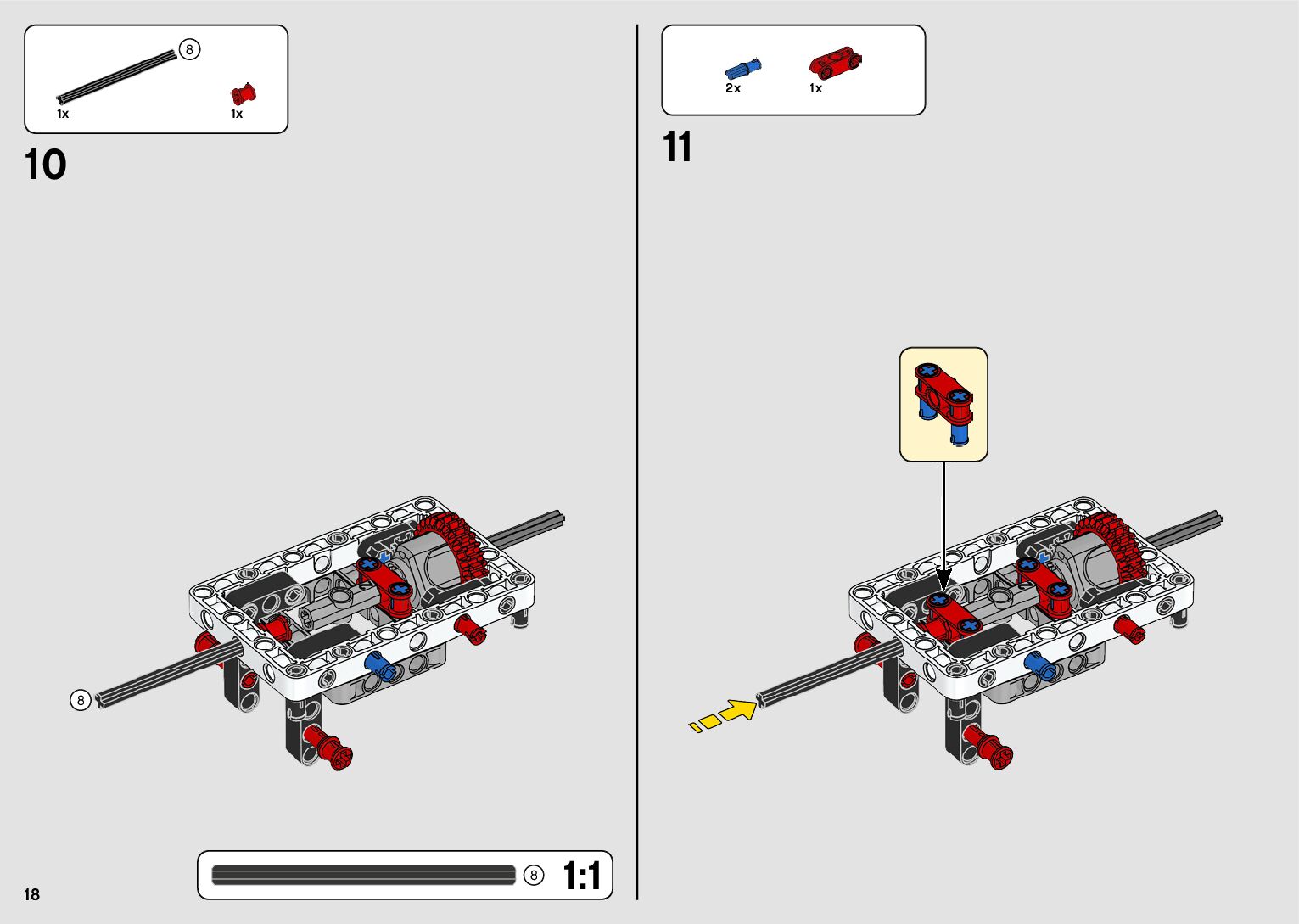 8

1x

1x

10

8

8

1:1

18

2x

1x

11