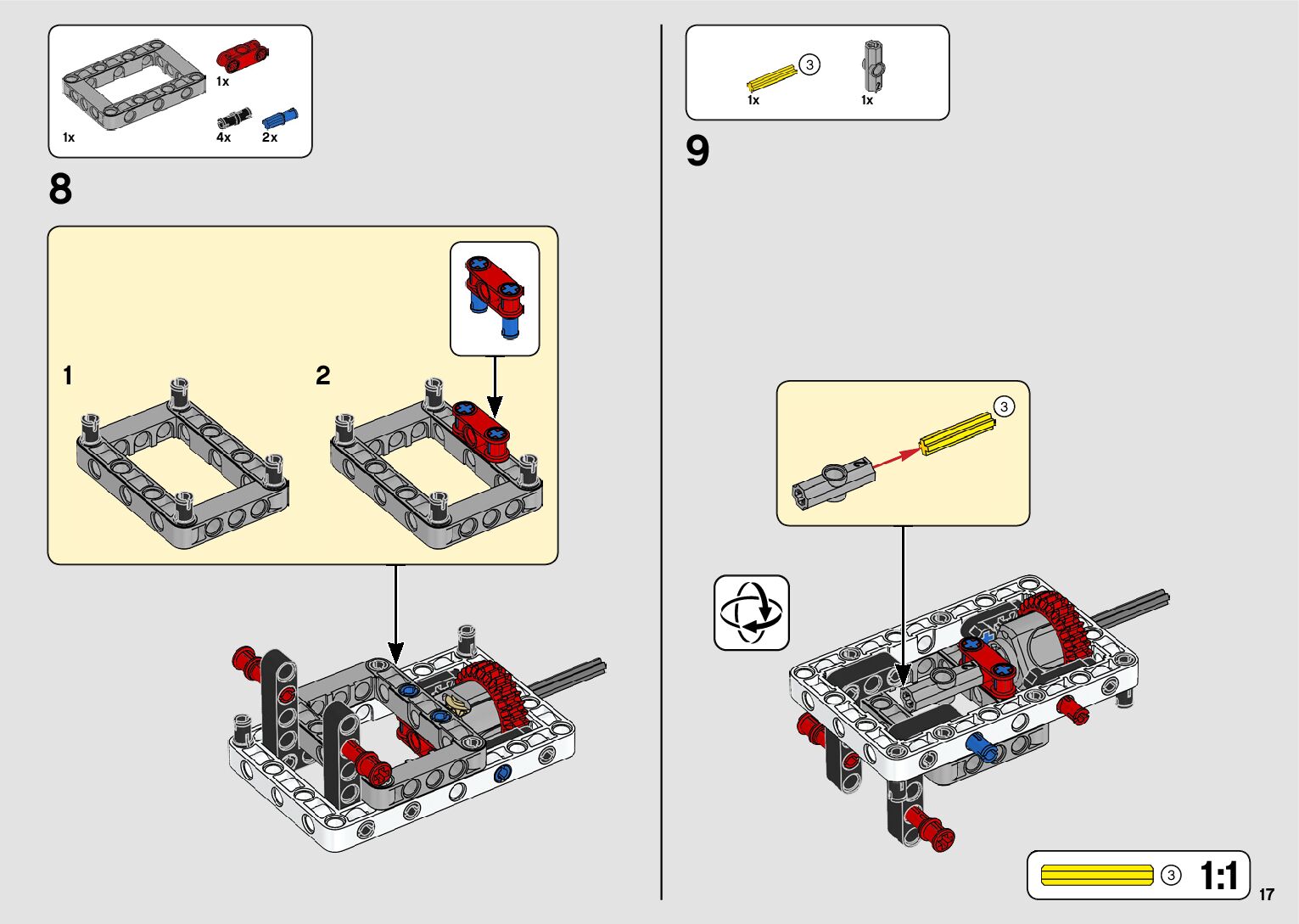 1x

1x

4x

2x

8

1

2

3

1x

1x

9

3

3

1:1

17