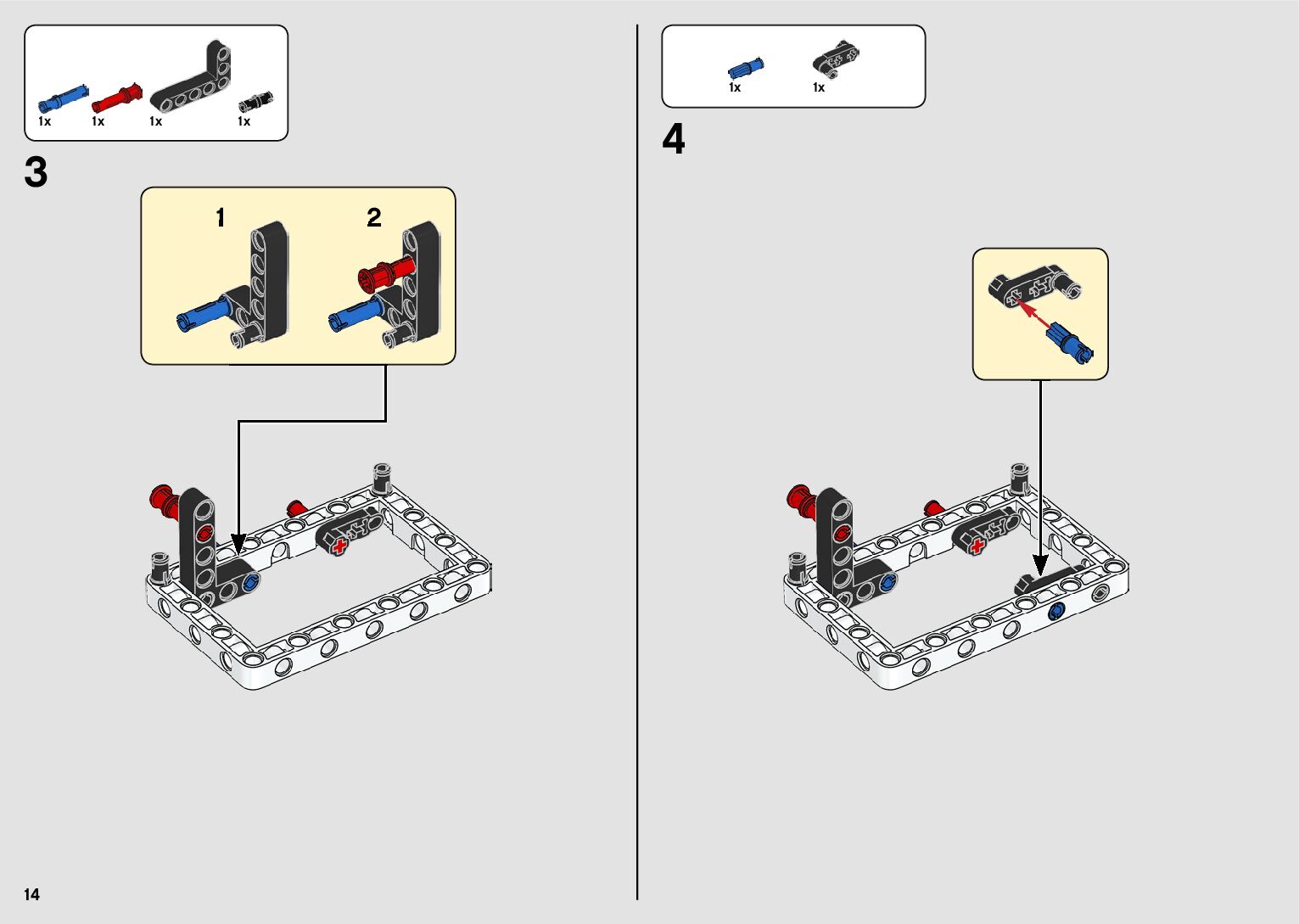 1x 1x 1x 1x

3

1

2

1x 1x

4

14