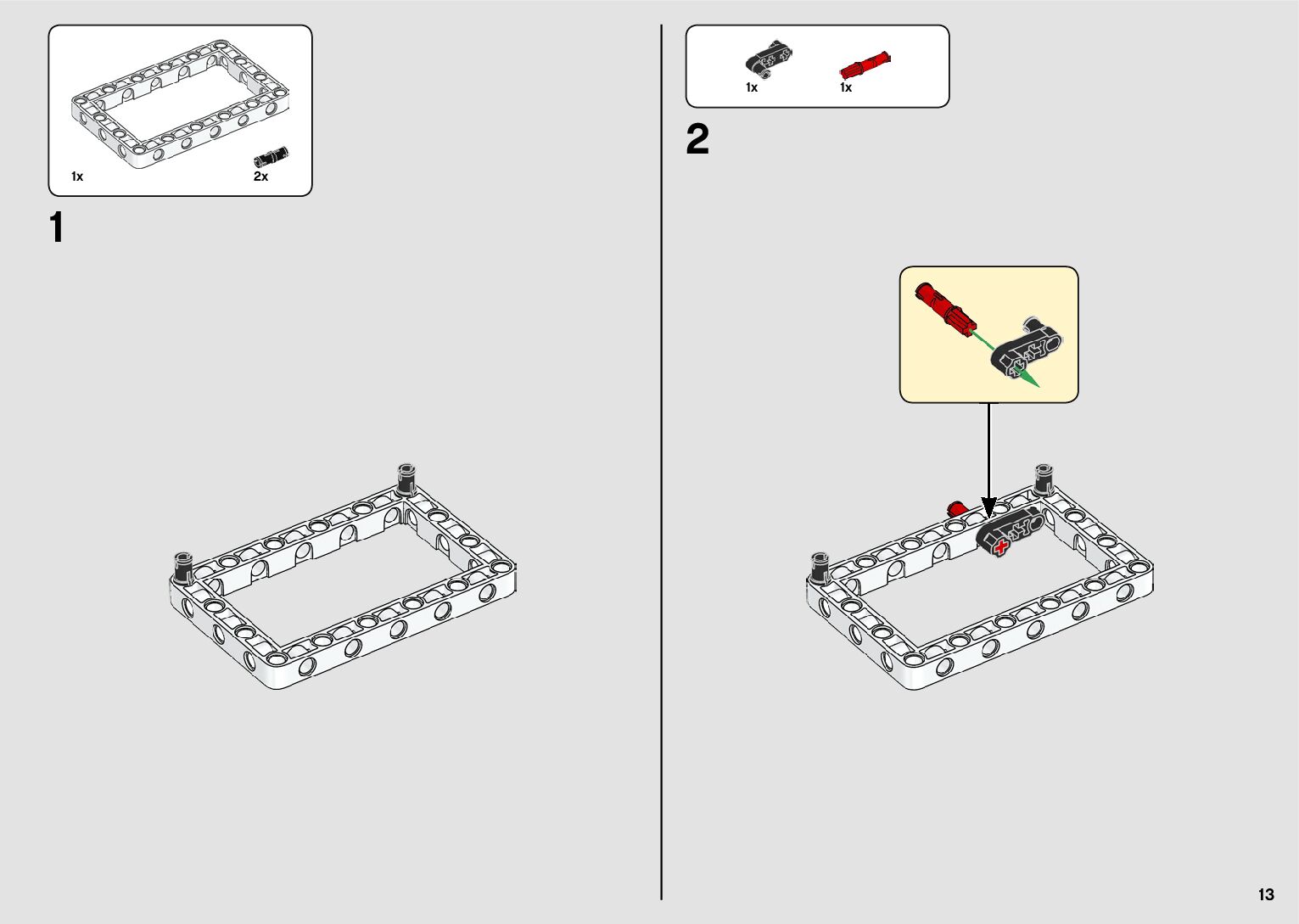 1x

2x

1

1x

1x

2

13