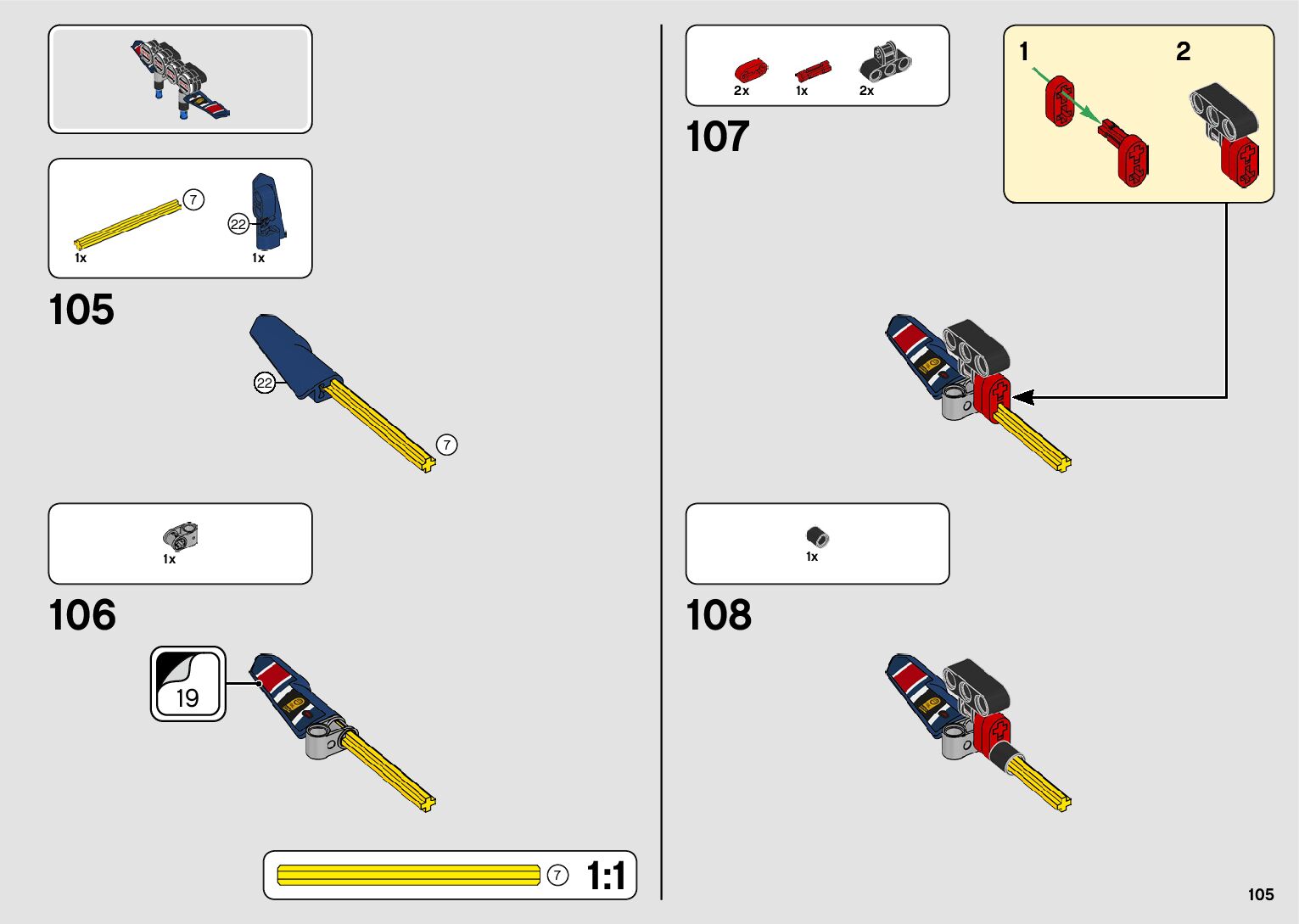 7
22
1x
1x
105
22
7
1x
106
19
7
1:1
2x
1x
2x
107
1
2
1x
108
105