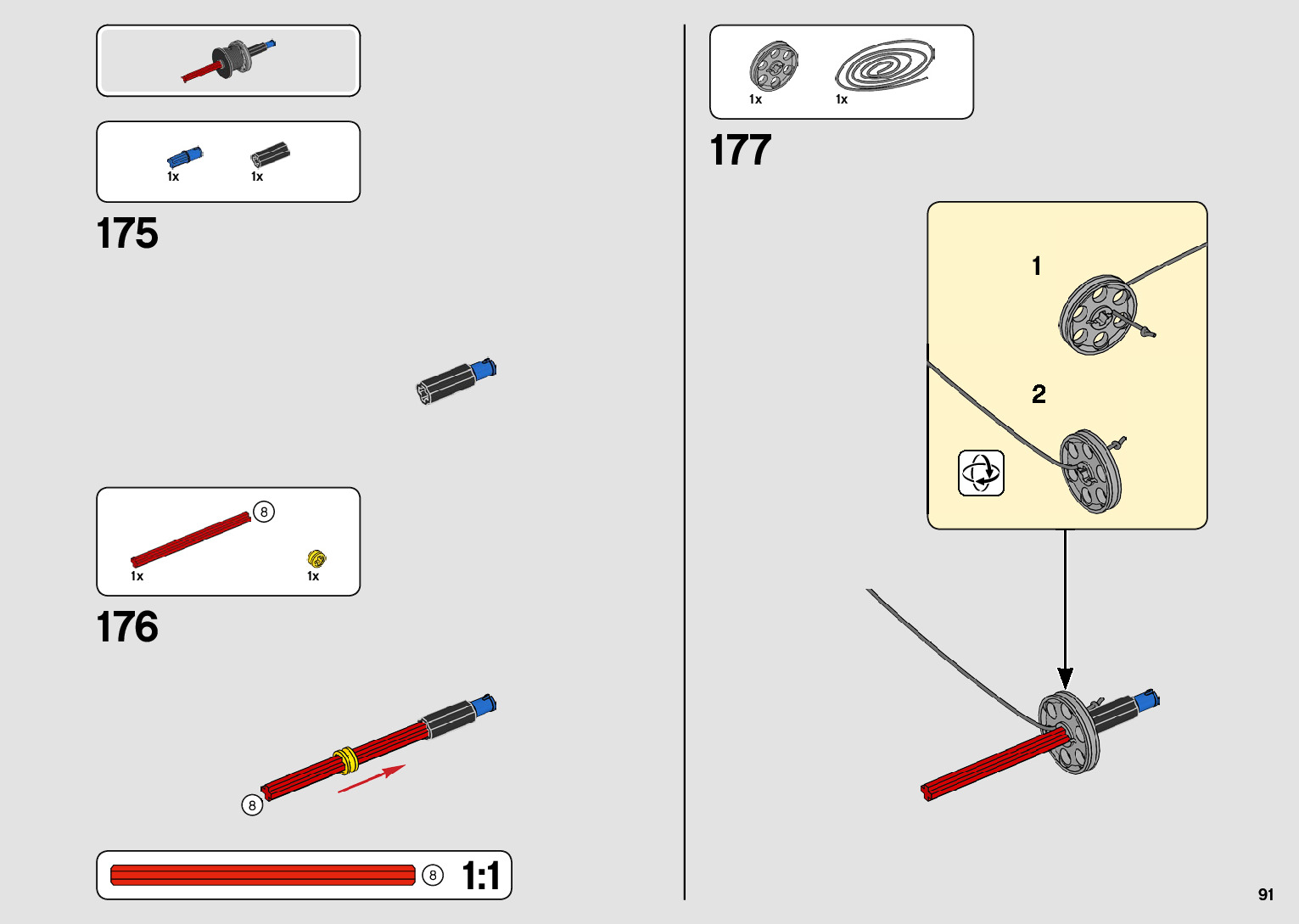 1x 1x

175

8

1x 1x

176

8

8 1:1

1x 1x

177

1

2

91