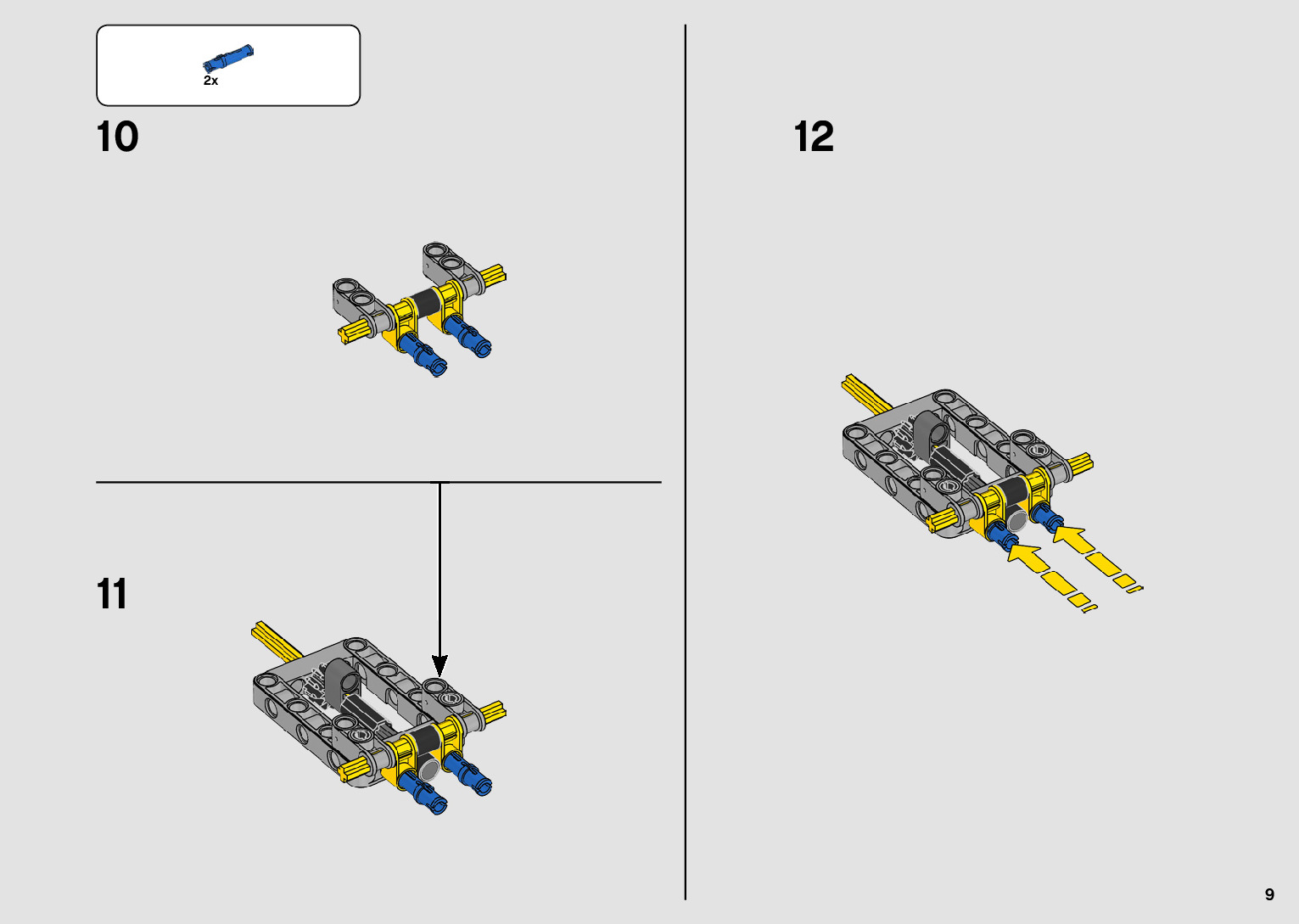 2x

10

11

12

9