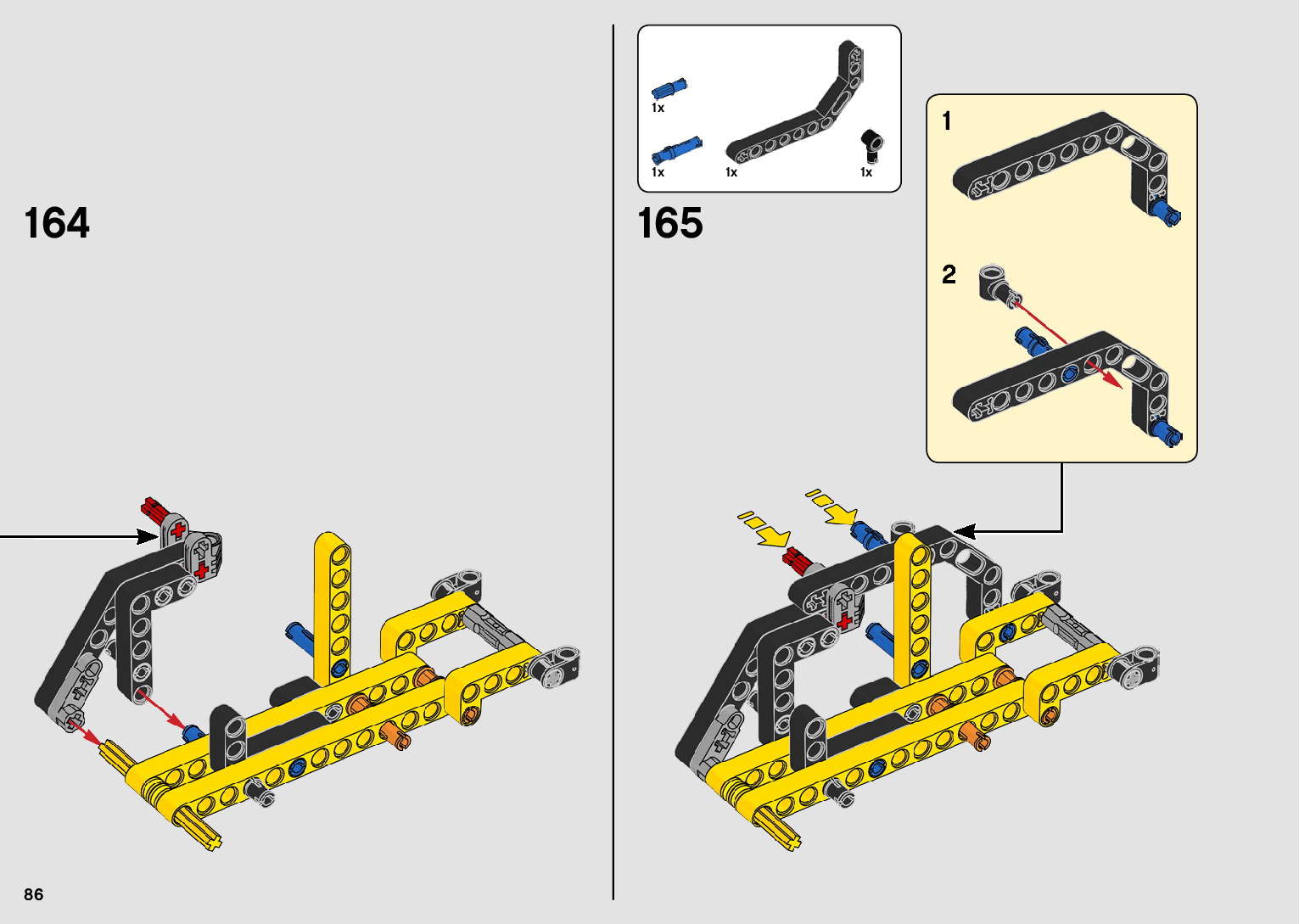 164

1x

1x

1x

1x

165

1

2

86