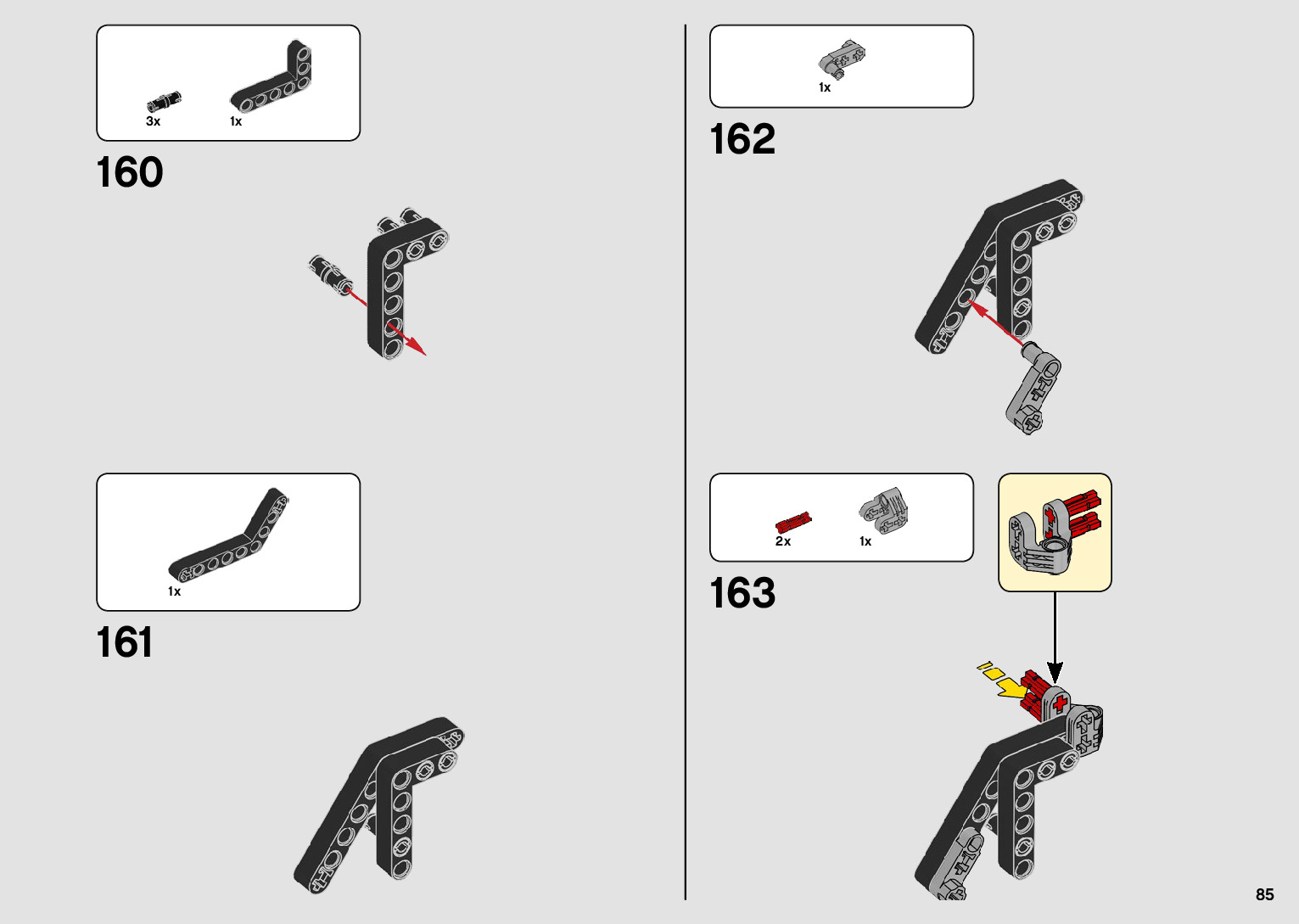 3x
1x

160

1x

161

1x

162

2x
1x

163

85