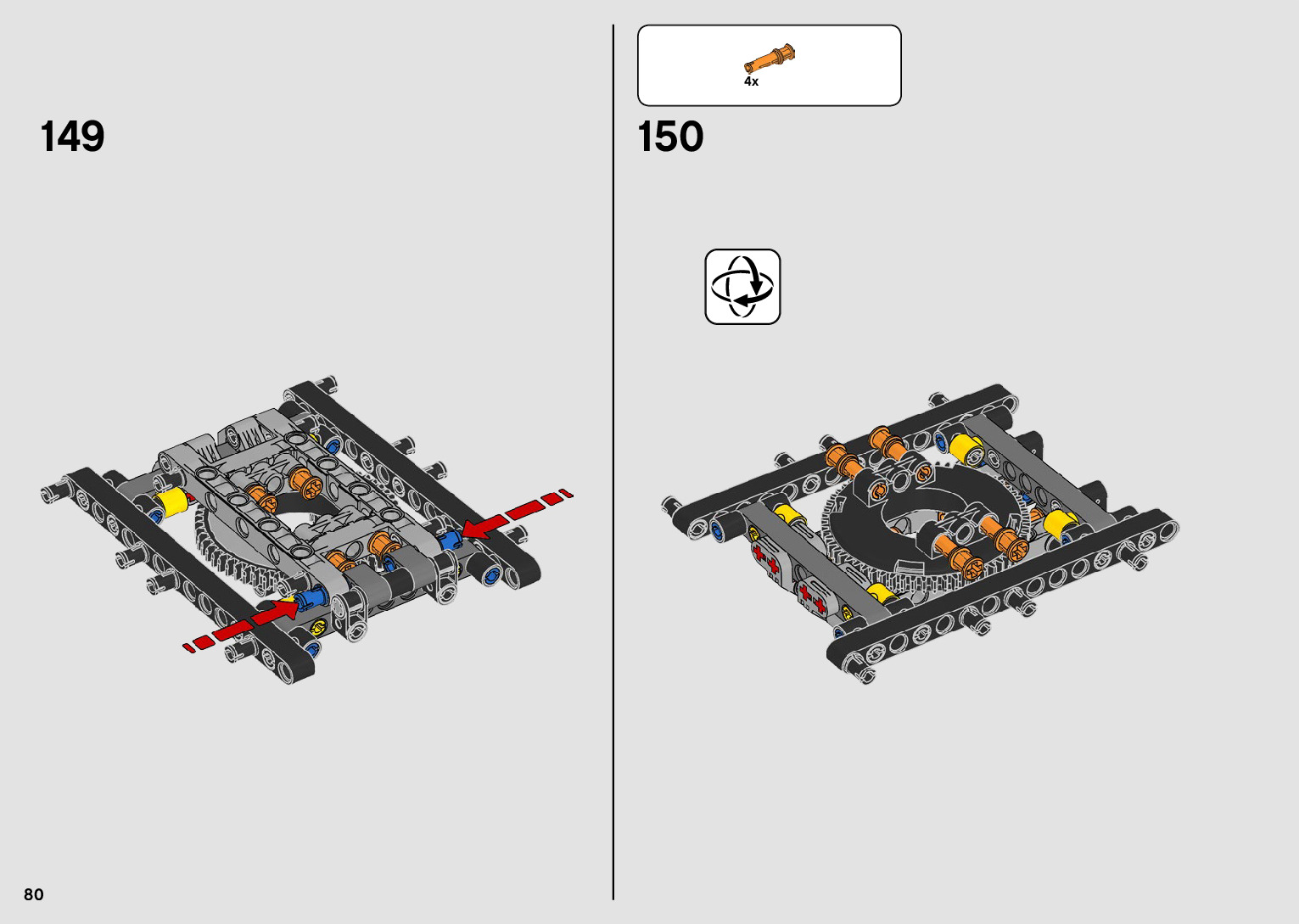 149

4x

150

80