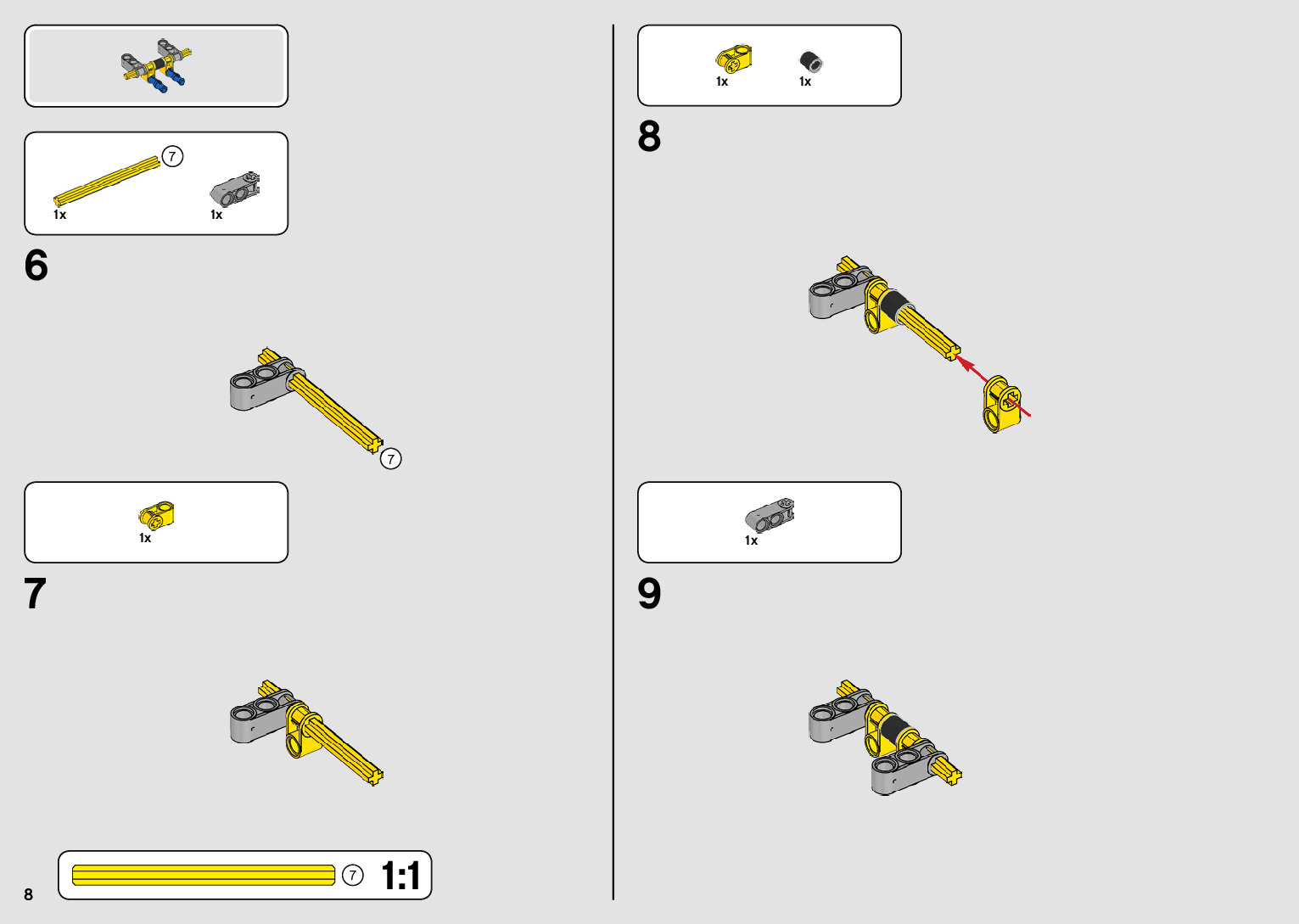 7
1x
1x
6
7
1x
7
7
1:1
8
1x
1x
8
1x
9