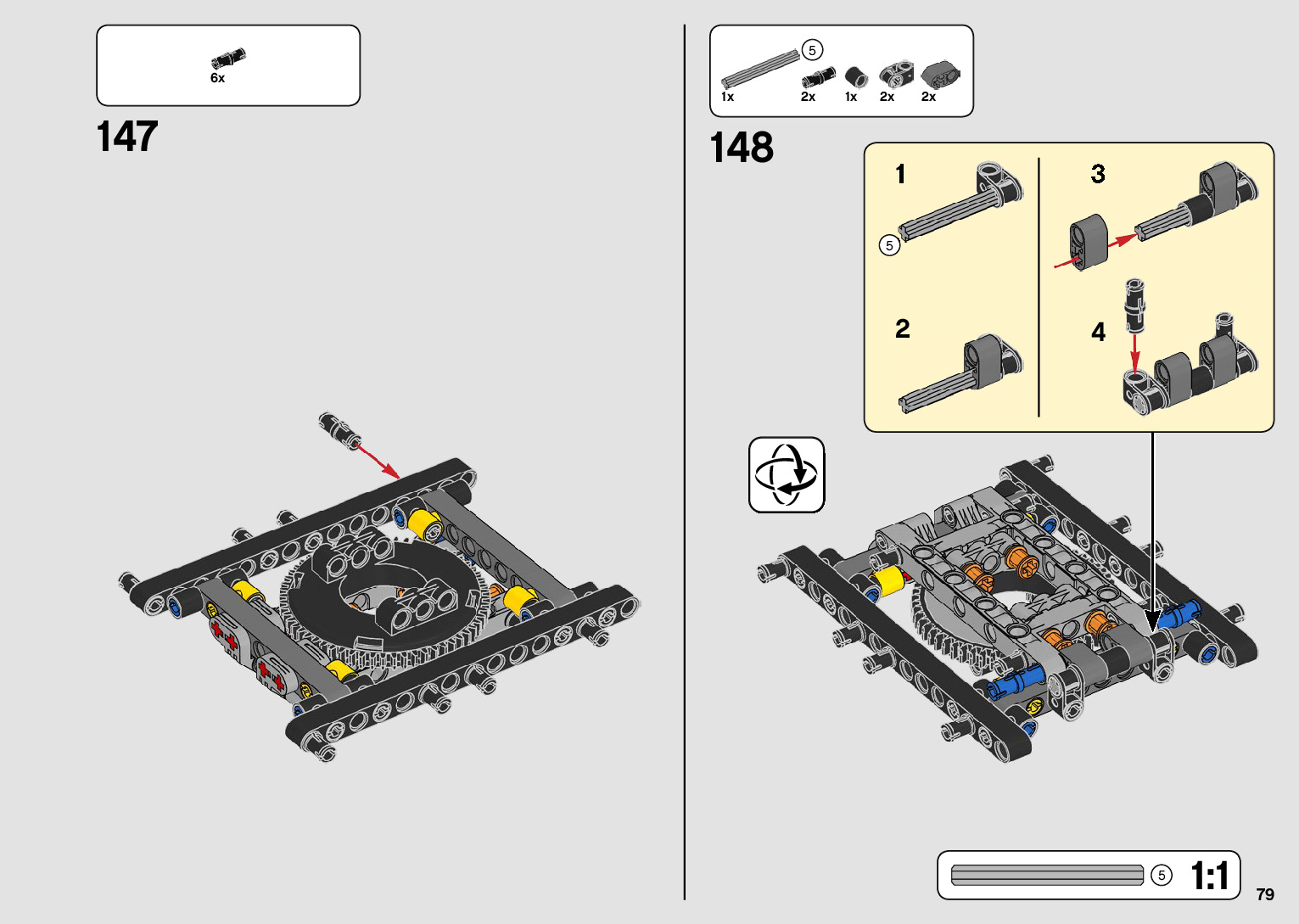 6x

147

5
1x 2x 1x 2x 2x

148

1
5

2

3

4

5 1:1

79