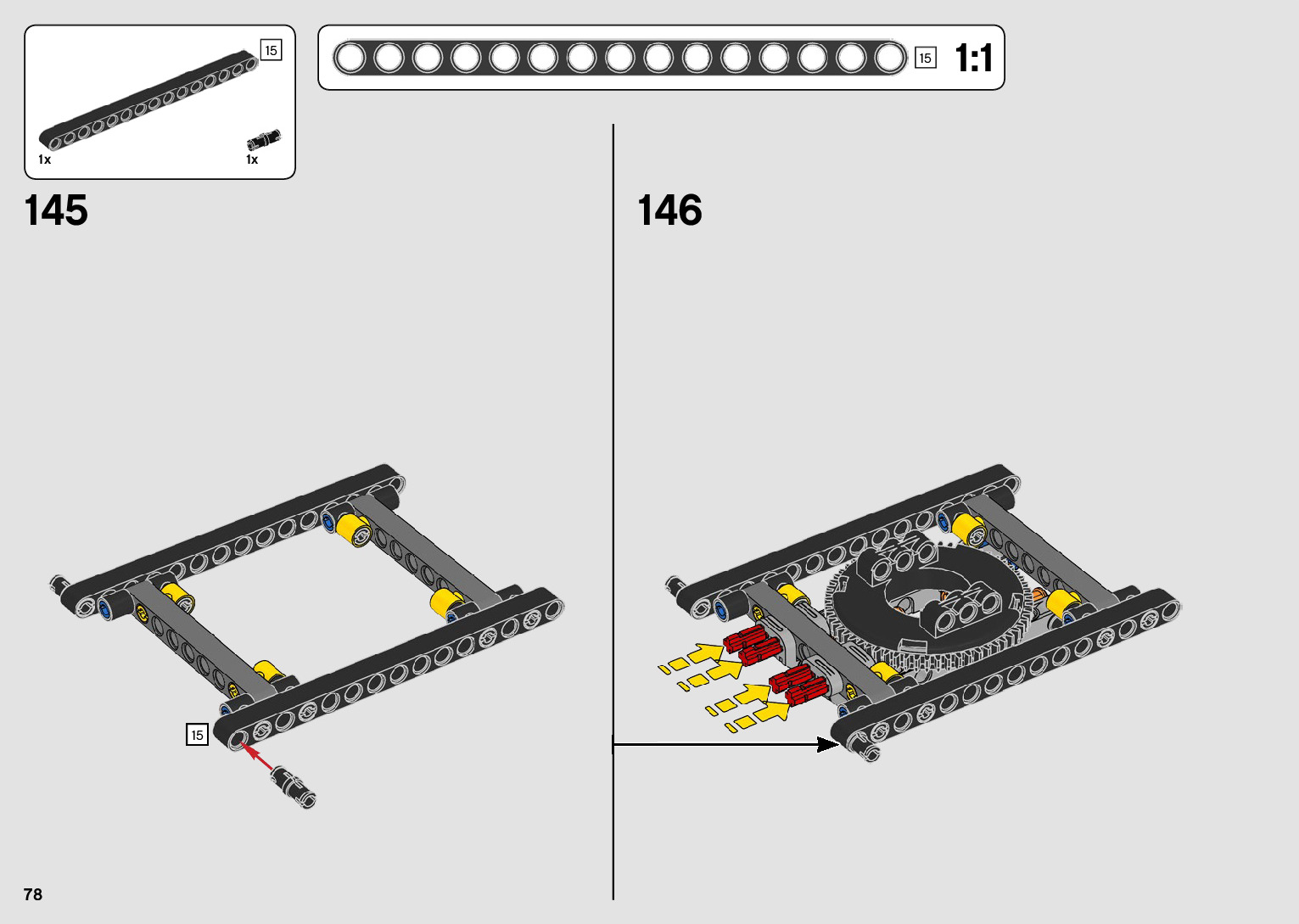 15

1x

1x

15

1:1

145

15

146

78