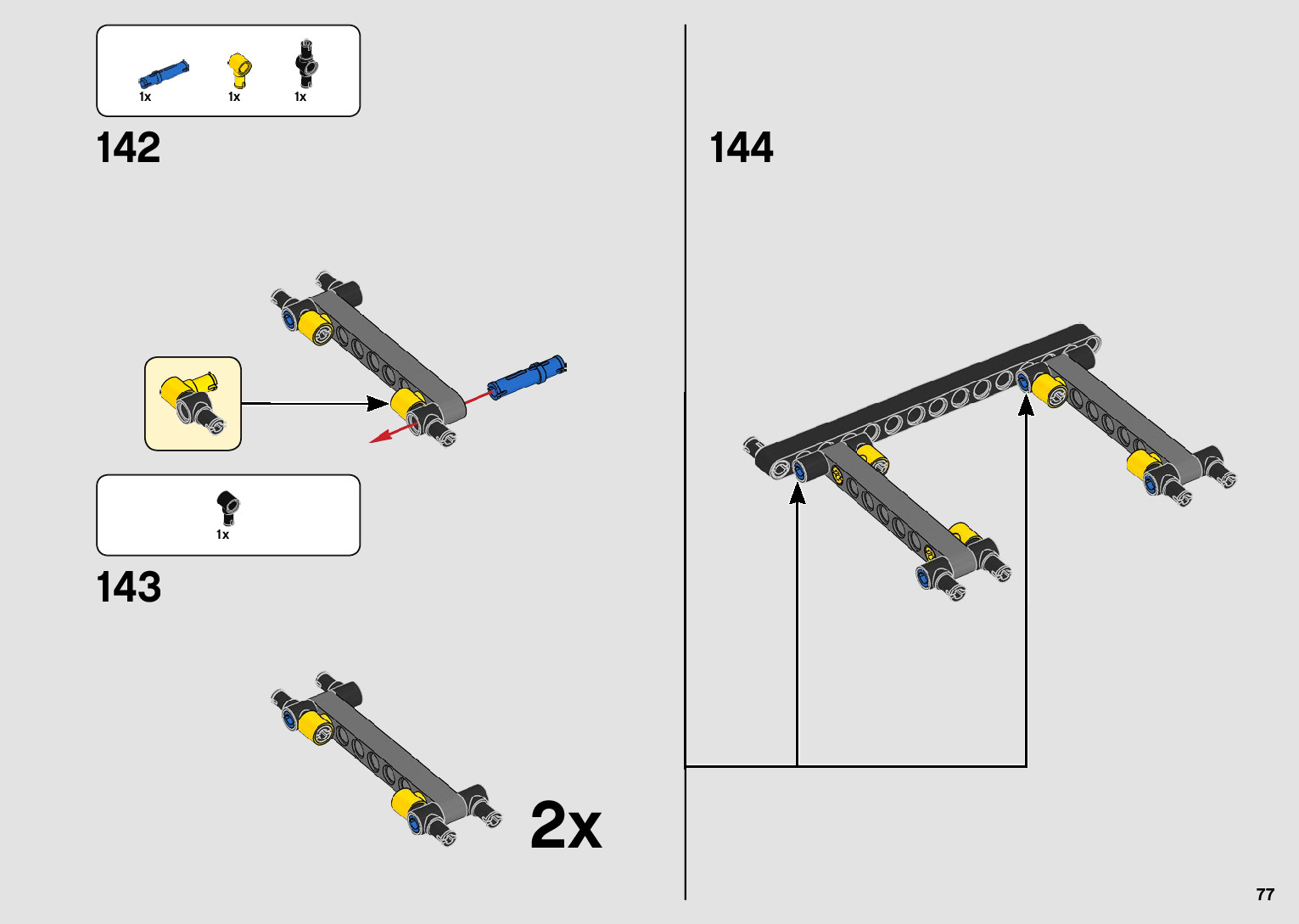 1x 1x 1x

142

1x

143

2x

144

77