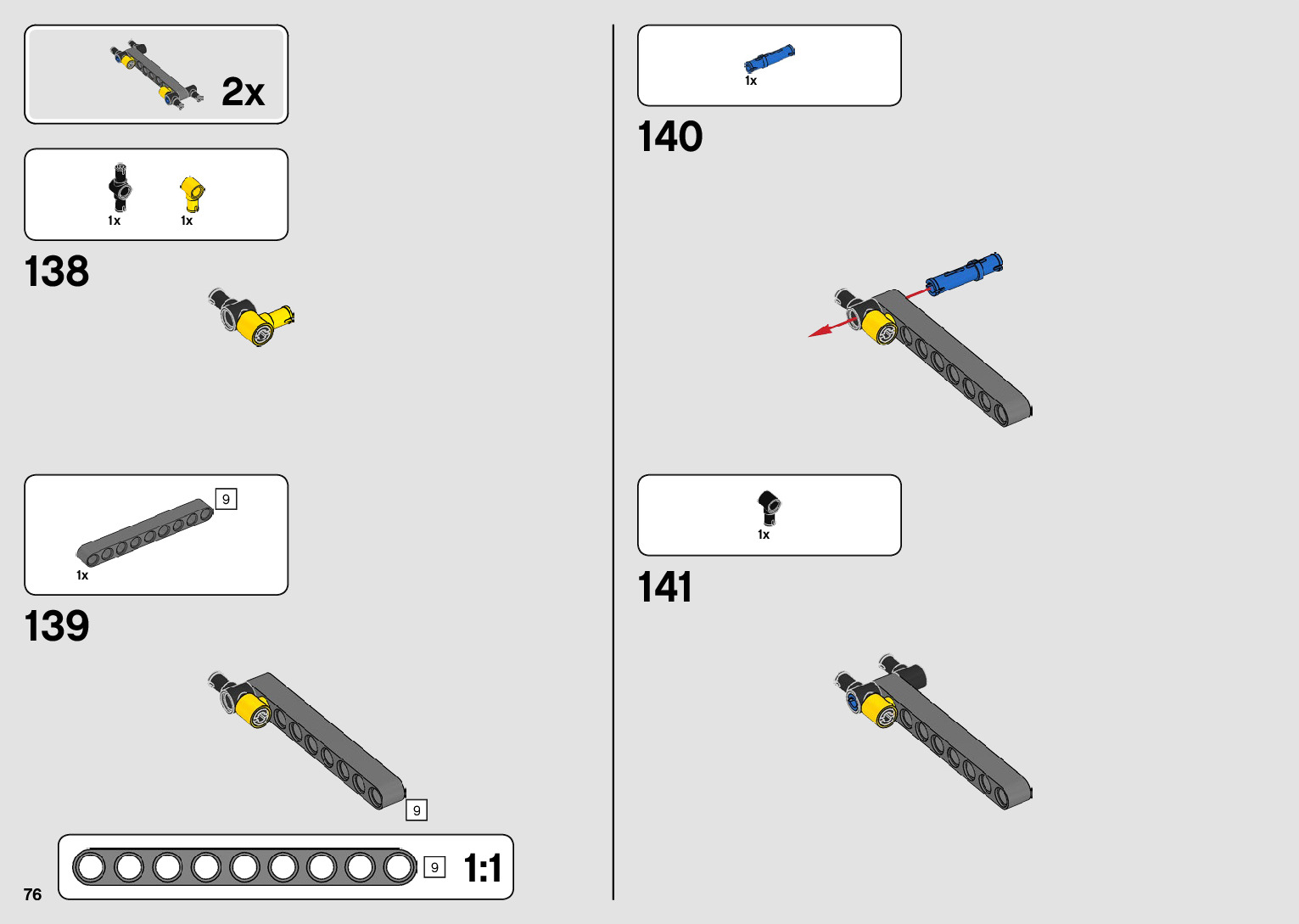 2x

1x 1x

138

9

1x

139

9

9 1:1

76

1x

140

1x

141