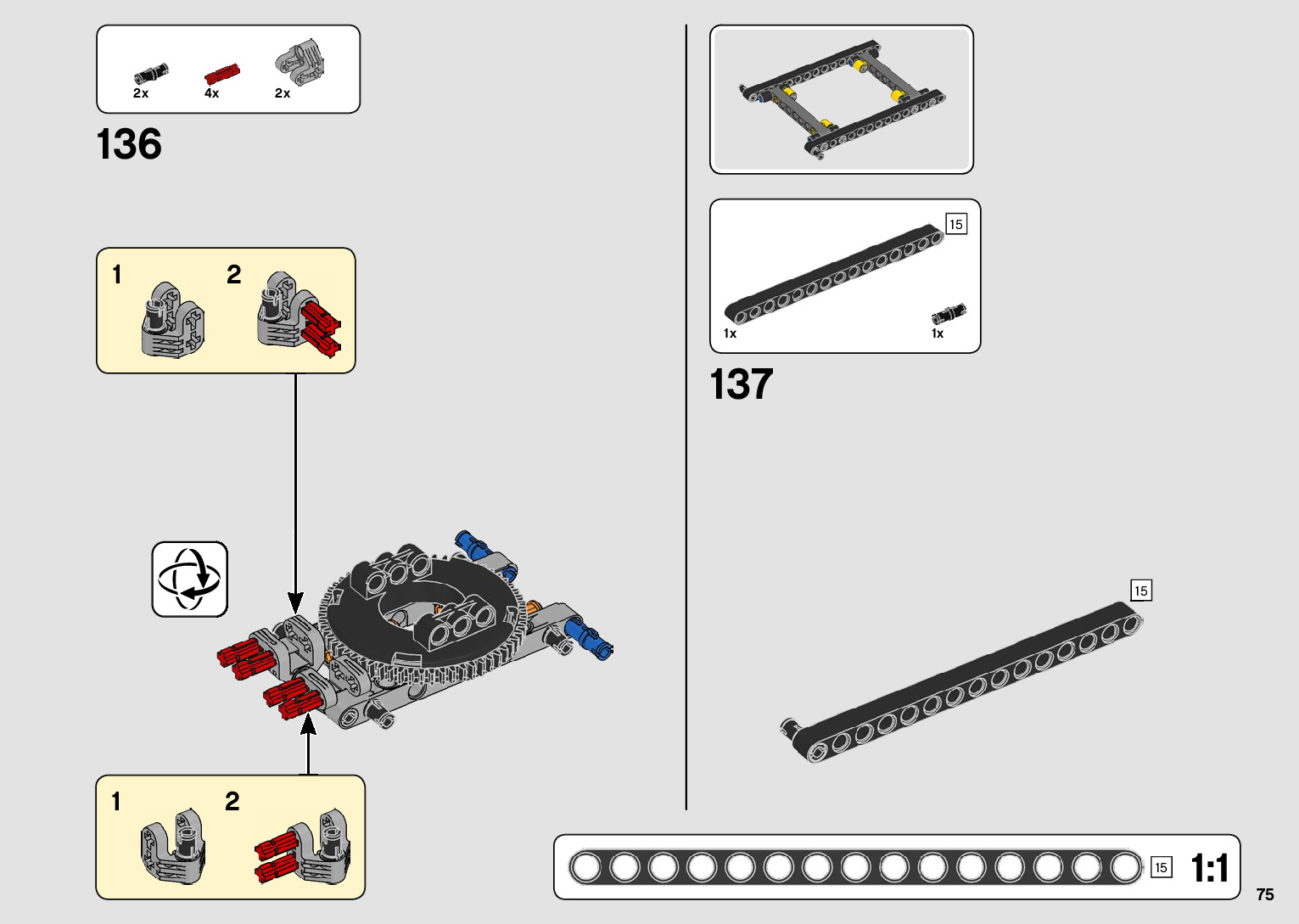 2x 4x 2x

136

1 2

1 2

15

1x 1x

137

15

15 1:1

75