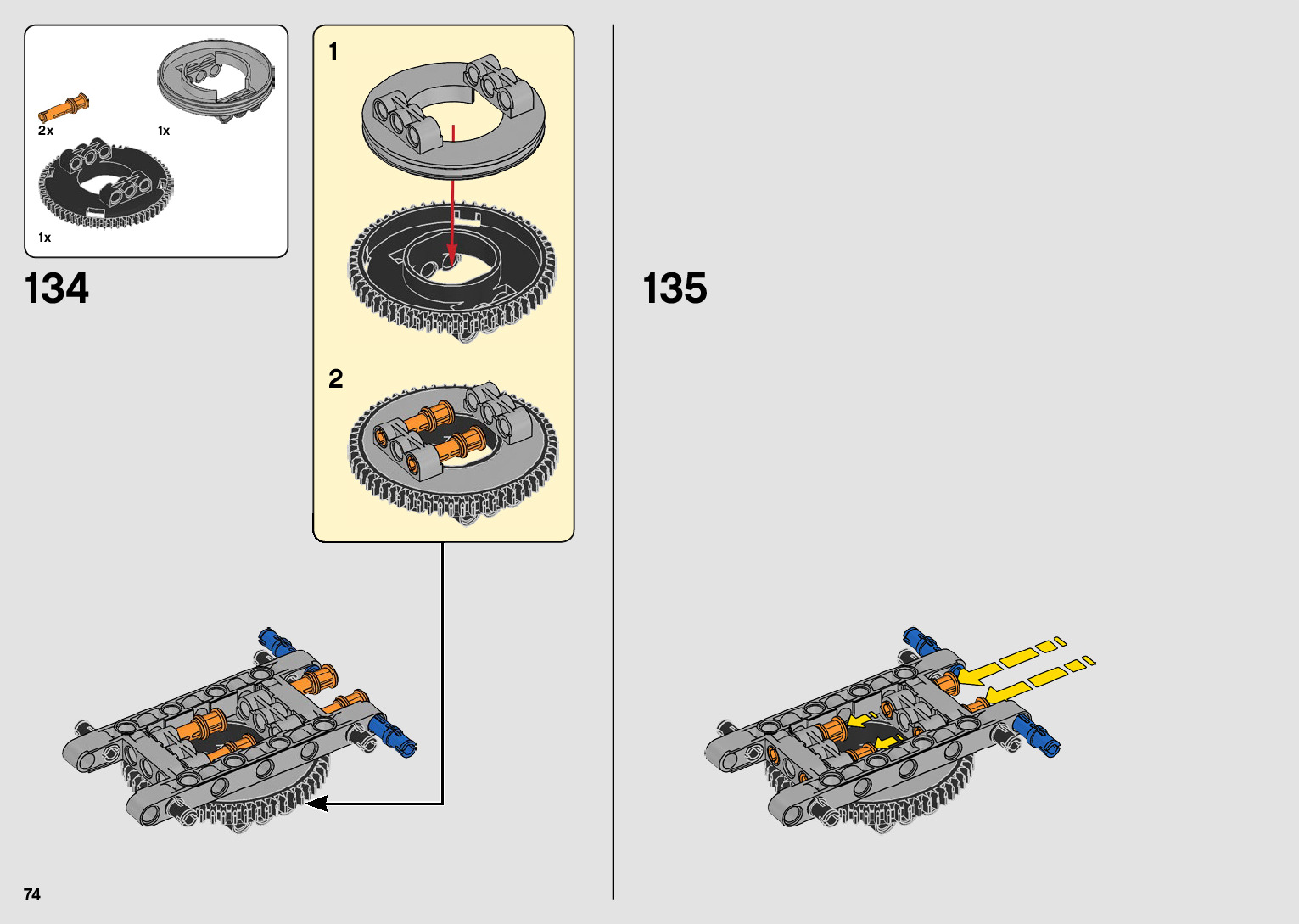 2x

1x

1x

134

1

2

135

74