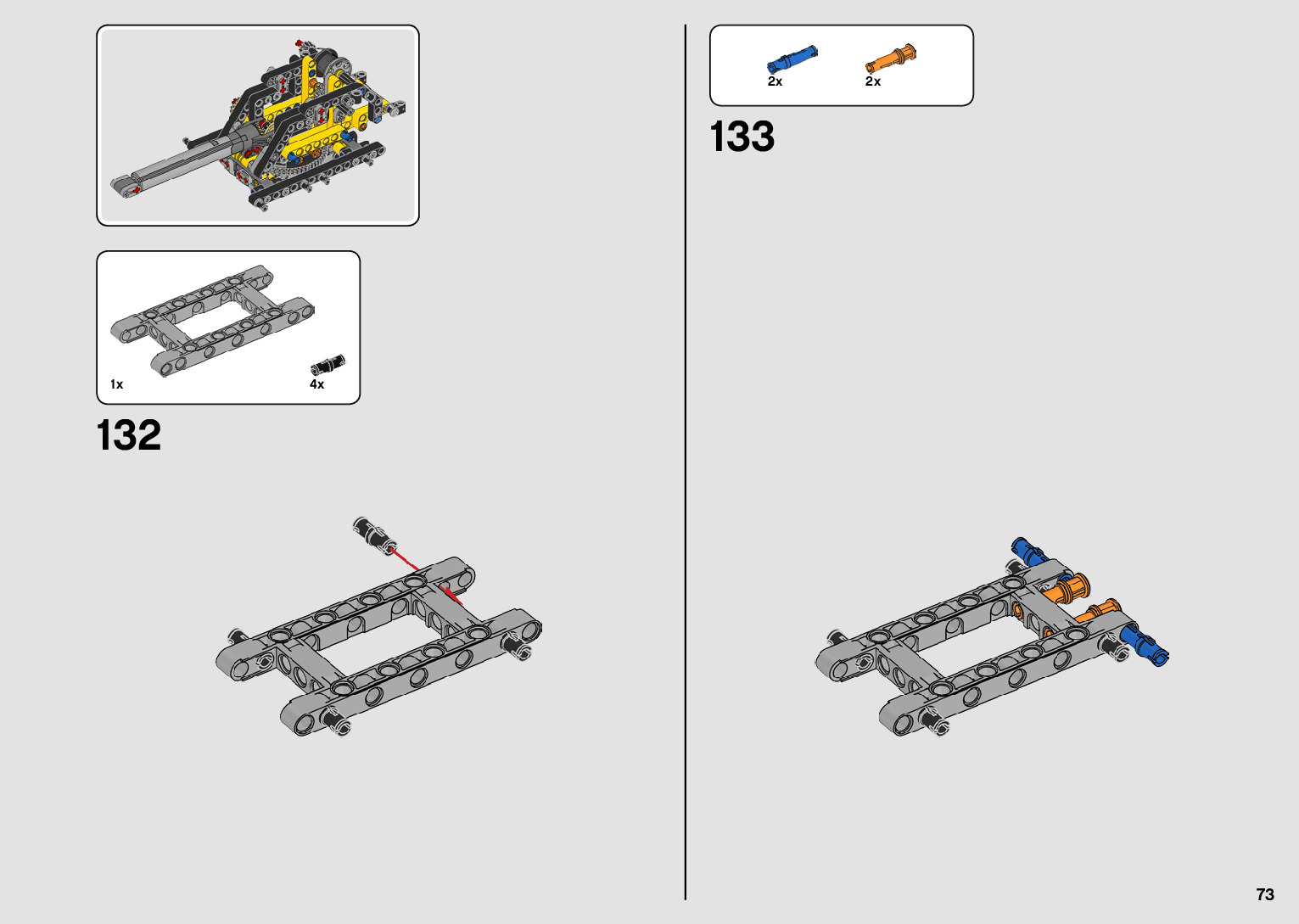 1x

4x

132

2x

2x

133

73