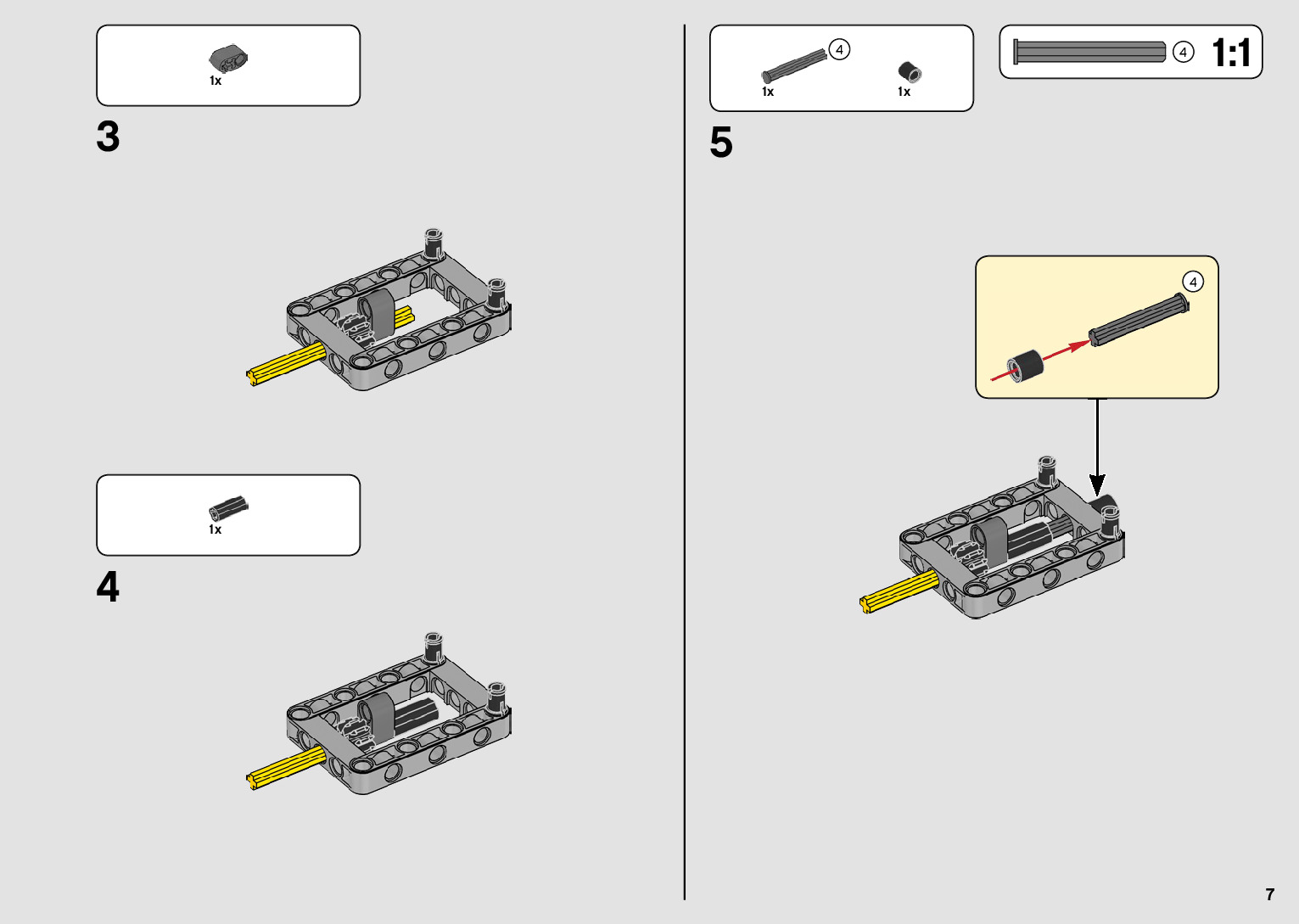 1x

3

1x

4

4

1x

1x

4

1:1

5

4

7