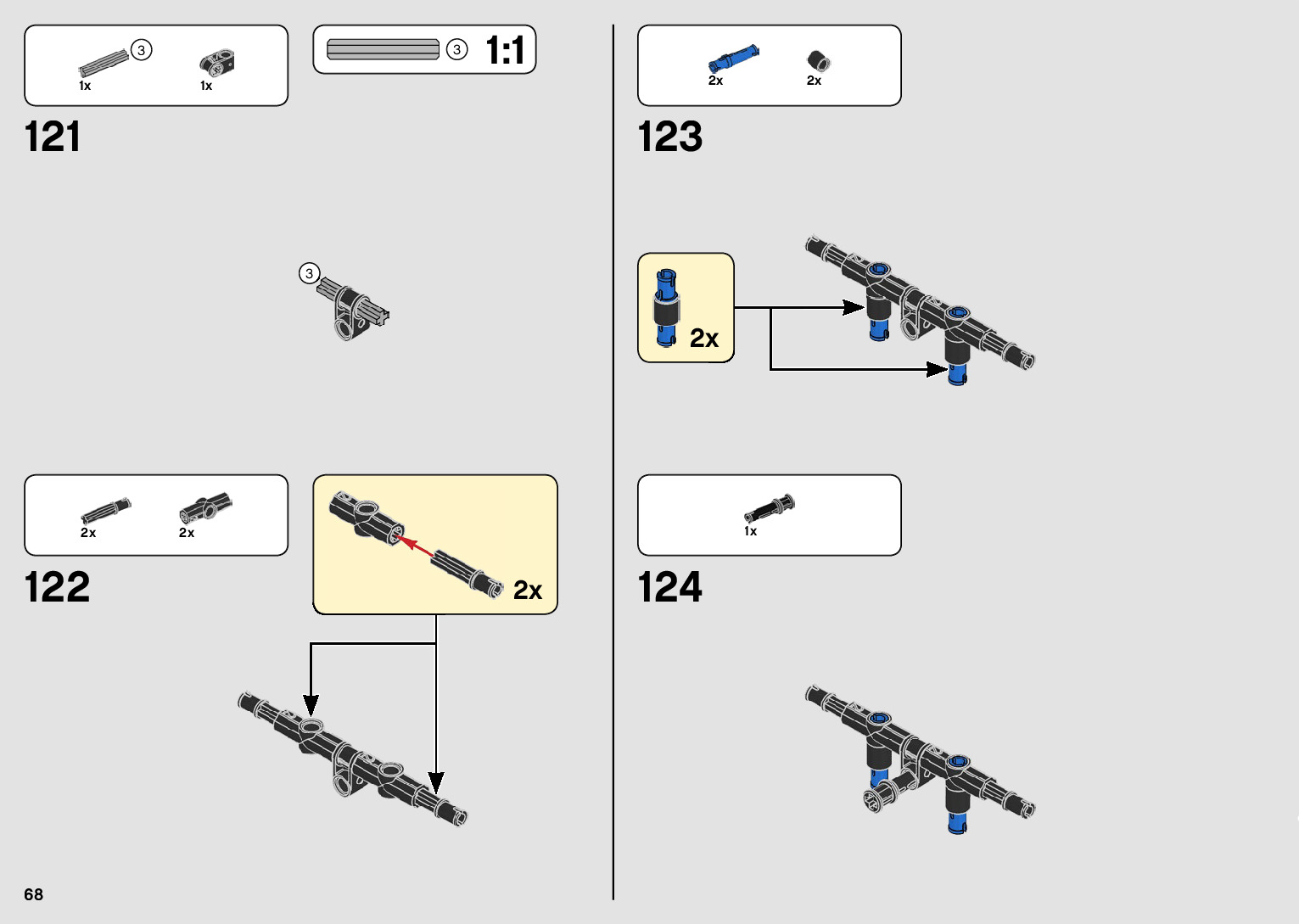 3
1x
1x

3
1:1

121

3

2x
2x

122

2x

2x
2x

123

2x

1x

124

68