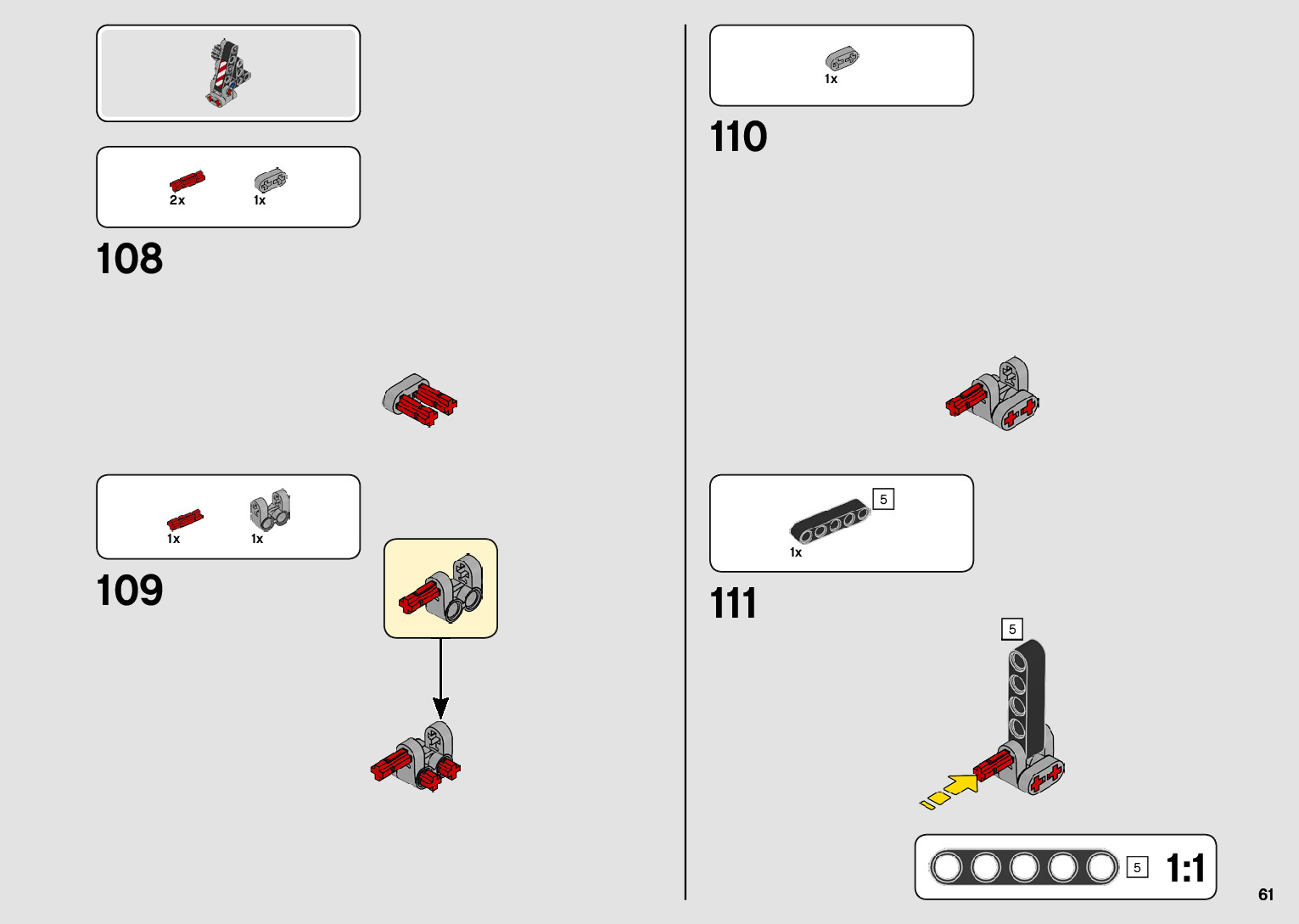 2x 1x

108

1x 1x

109

1x

110

5

1x

111

5

5 1:1

61