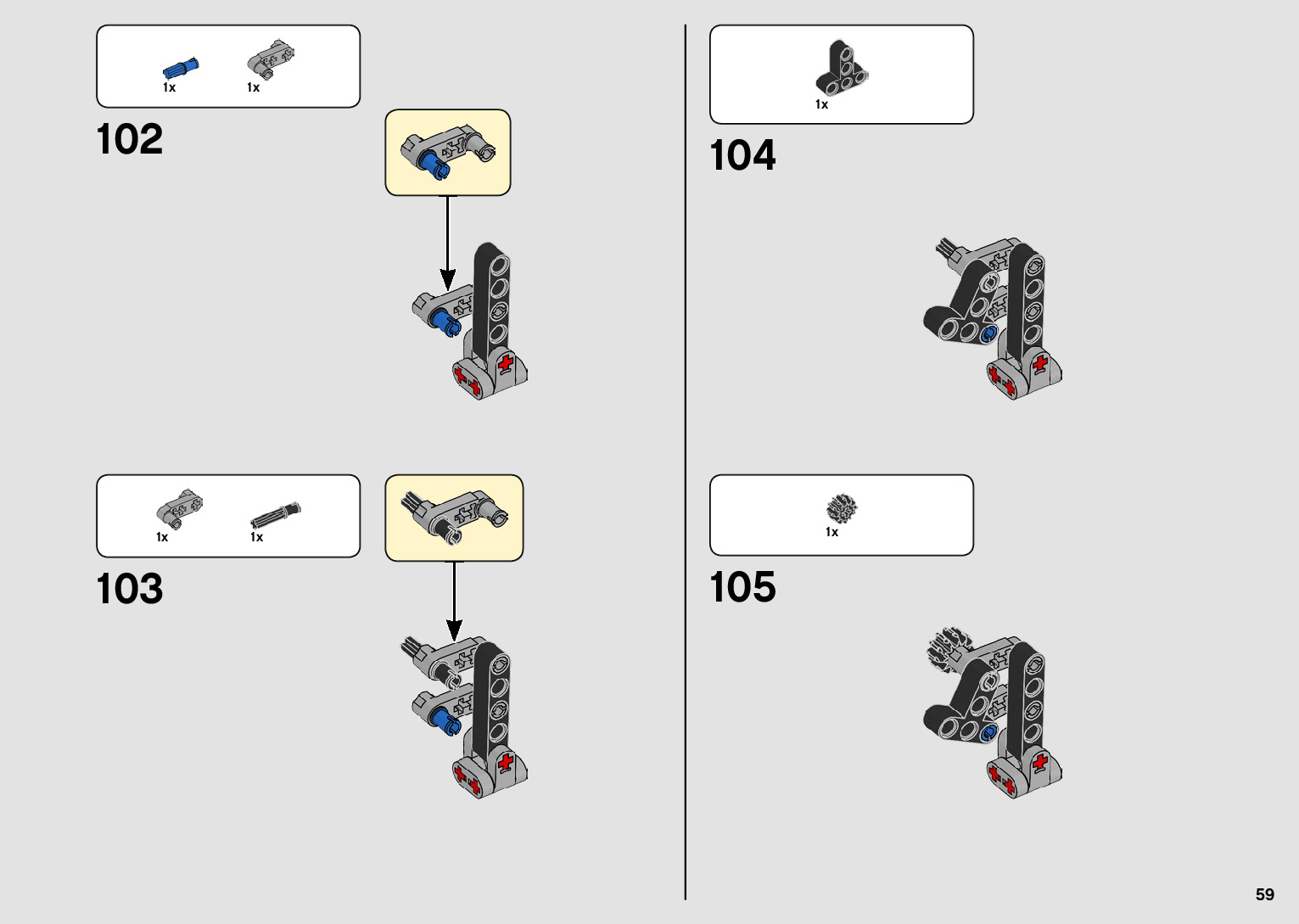 1x 1x

102

1x 1x

103

1x

104

1x

105

59