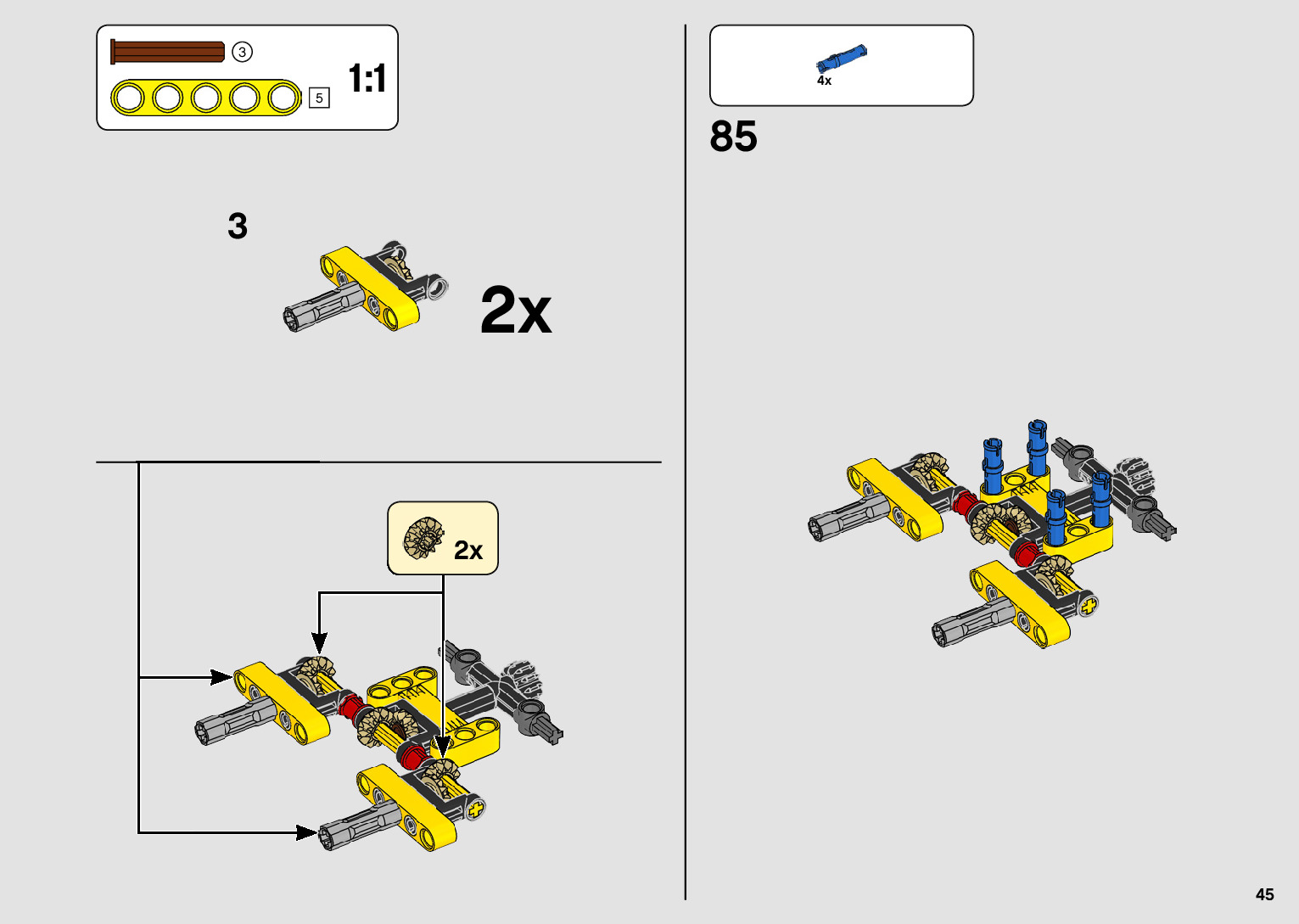 3

5

1:1

3

2x

2x

4x

85

45