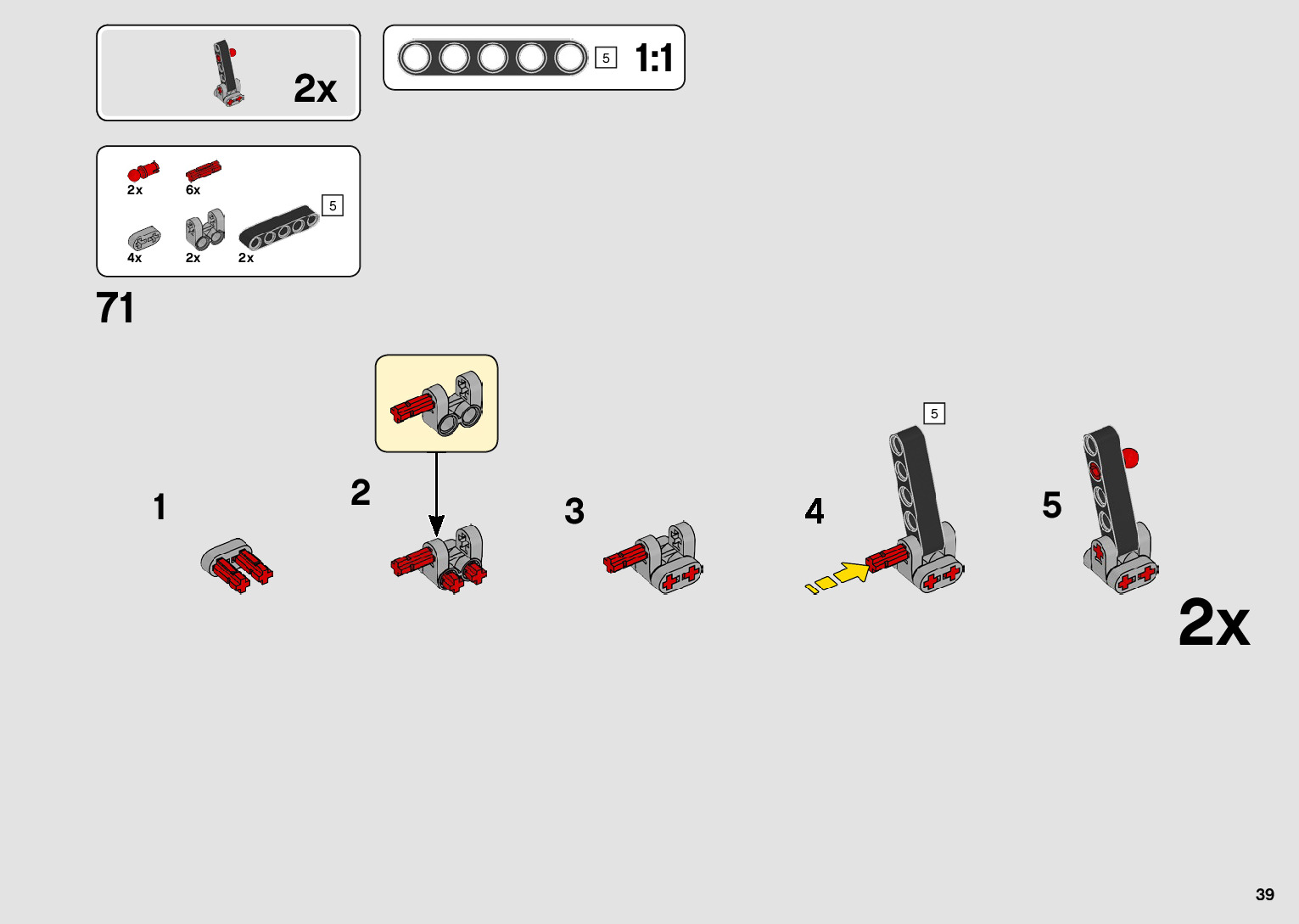 2x

5 1:1

2x 6x

5

4x 2x 2x

71

1

2

3

4

5

5

2x

39