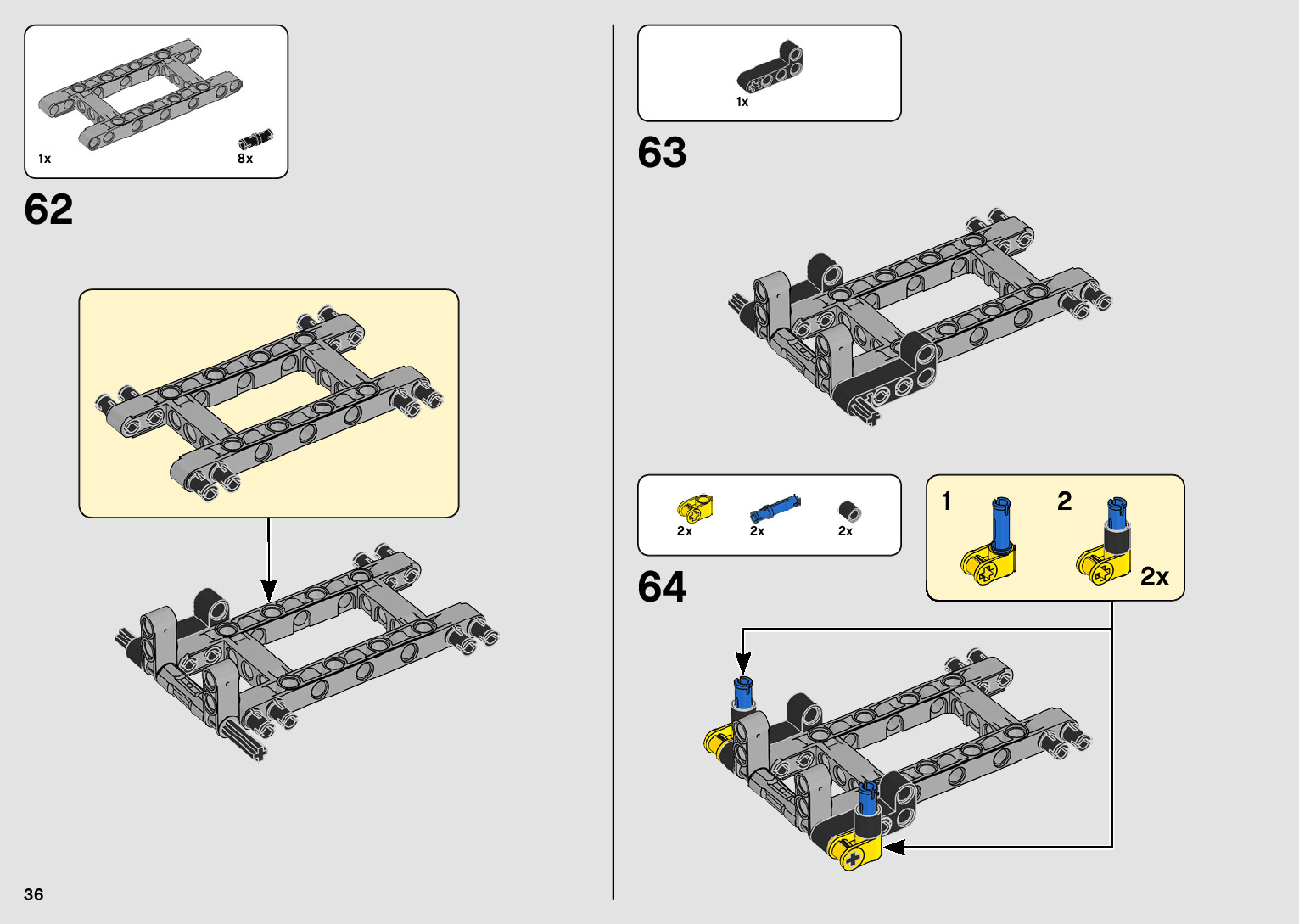 1x

8x

62

1x

63

2x

2x

2x

64

1

2

2x

36