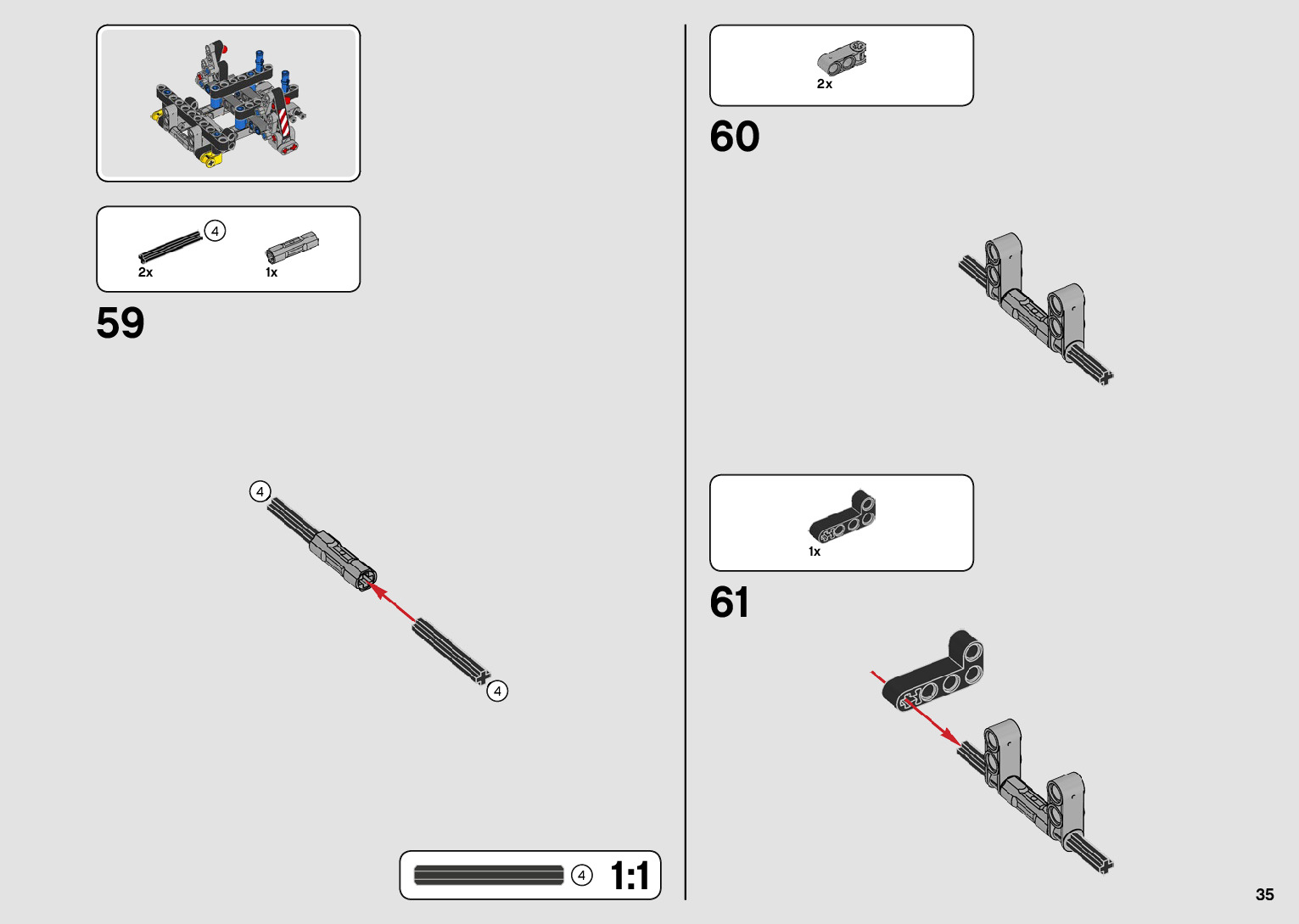 4
2x
1x

59

4

4

4 1:1

2x

60

1x

61

35