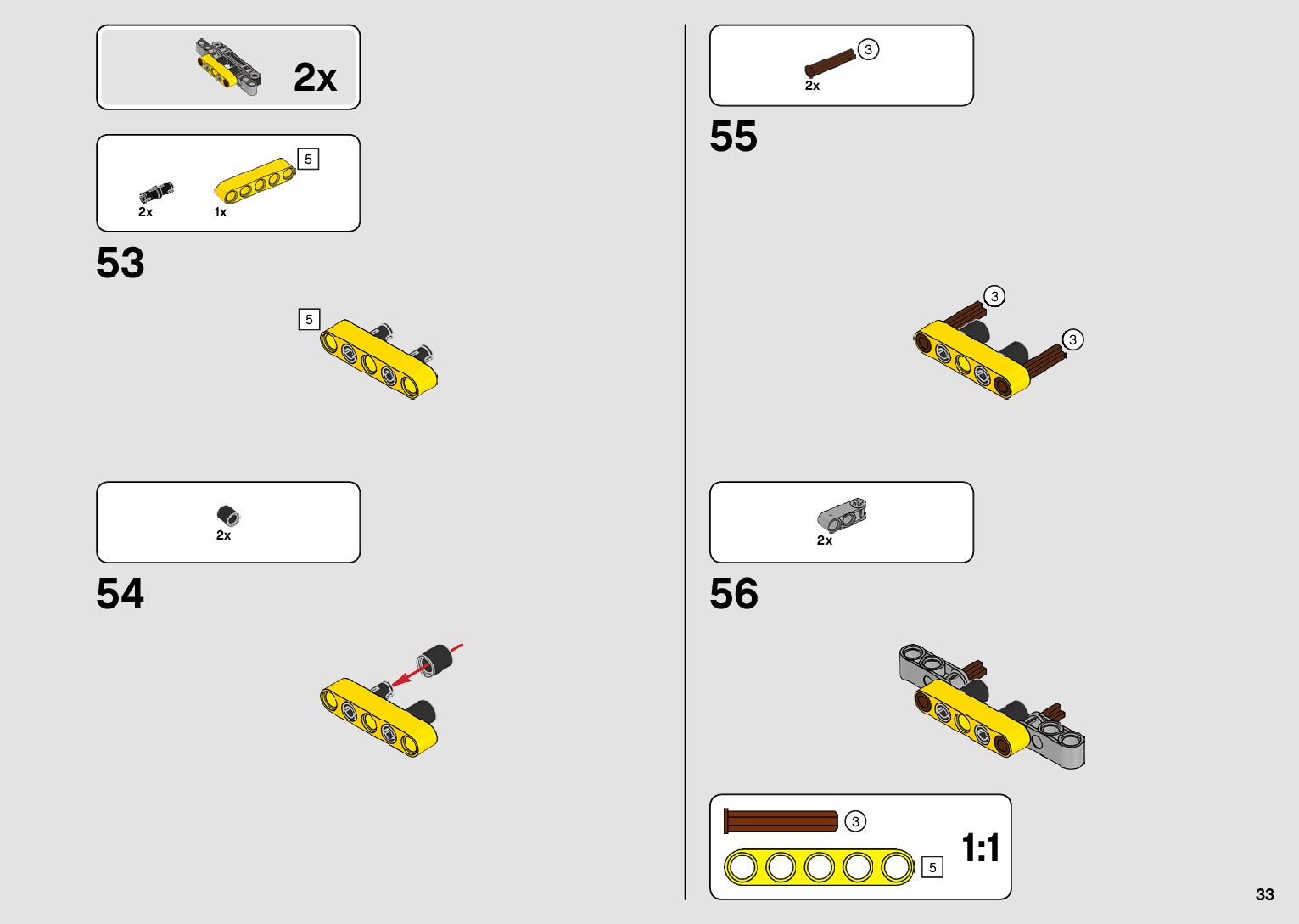 2x

5
2x
1x

53

5

2x

54

3
2x

55

3

3

2x

56

3
5
1:1

33