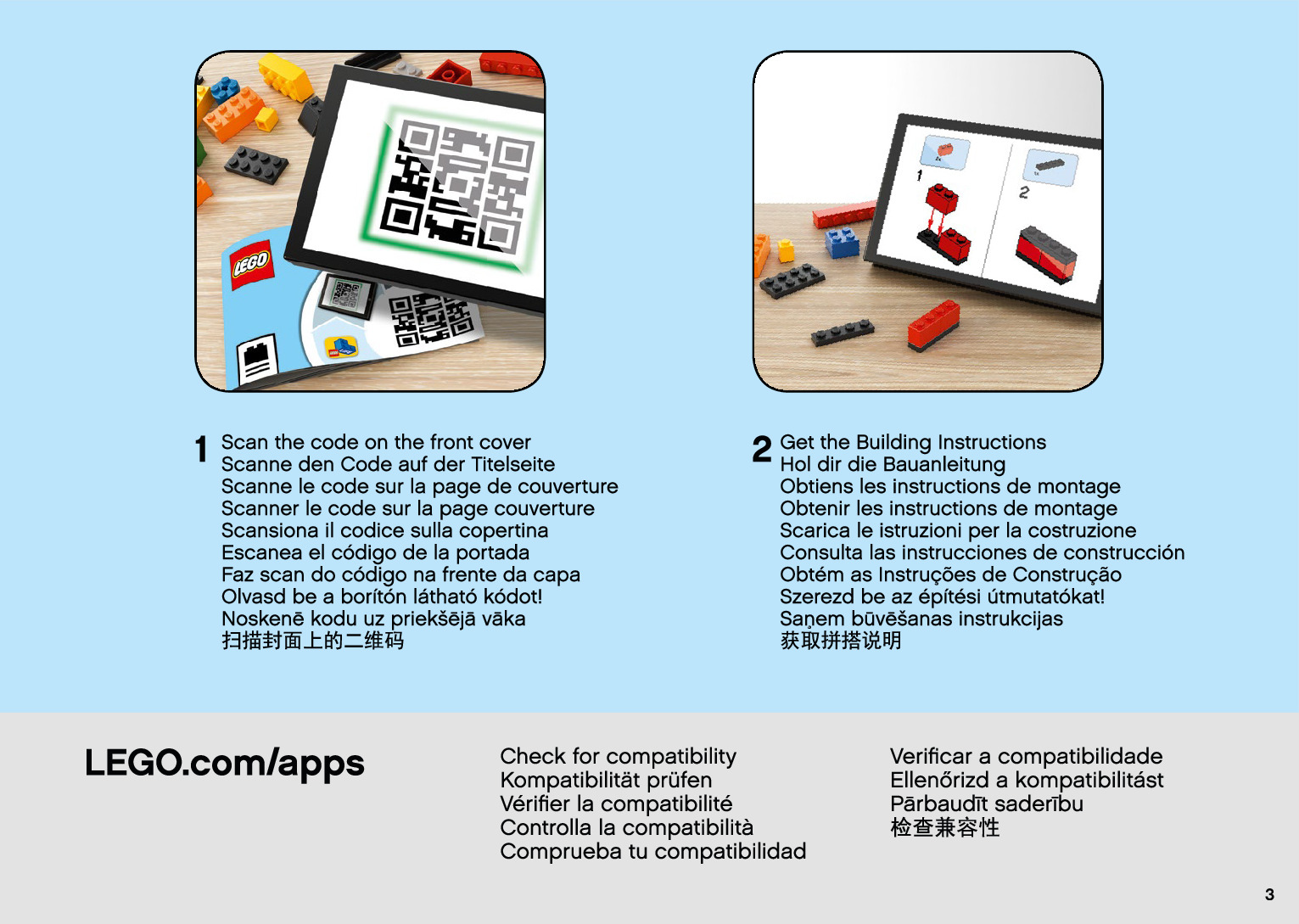 LEGO

1

2

1 Scan the code on the front cover
Scanne den Code auf der Titelseite
Scanne le code sur la page de couverture
Scanner le code sur la page couverture
Scansiona il codice sulla copertina
Escanea el código de la portada
Faz scan do código na frente da capa
Olvasd be a borítón látható kódot!
Noskenē kodu uz priekšējā vāka
扫描封面上的二维码

2 Get the Building Instructions
Hol dir die Bauanleitung
Obtiens les instructions de montage
Obtenir les instructions de montage
Scarica le istruzioni per la costruzione
Consulta las instrucciones de construcción
Obtém as Instruções de Construção
Szerezd be az építési útmutatókat!
Saņem būvēšanas instrukcijas
获取拼搭说明

LEGO.com/apps

Check for compatibility
Kompatibilität prüfen
Vérifier la compatibilité
Controlla la compatibilità
Comprueba tu compatibilidad

Verificar a compatibilidade
Ellenőrizd a kompatibilitást
Pārbaudīt saderību
检查兼容性

3