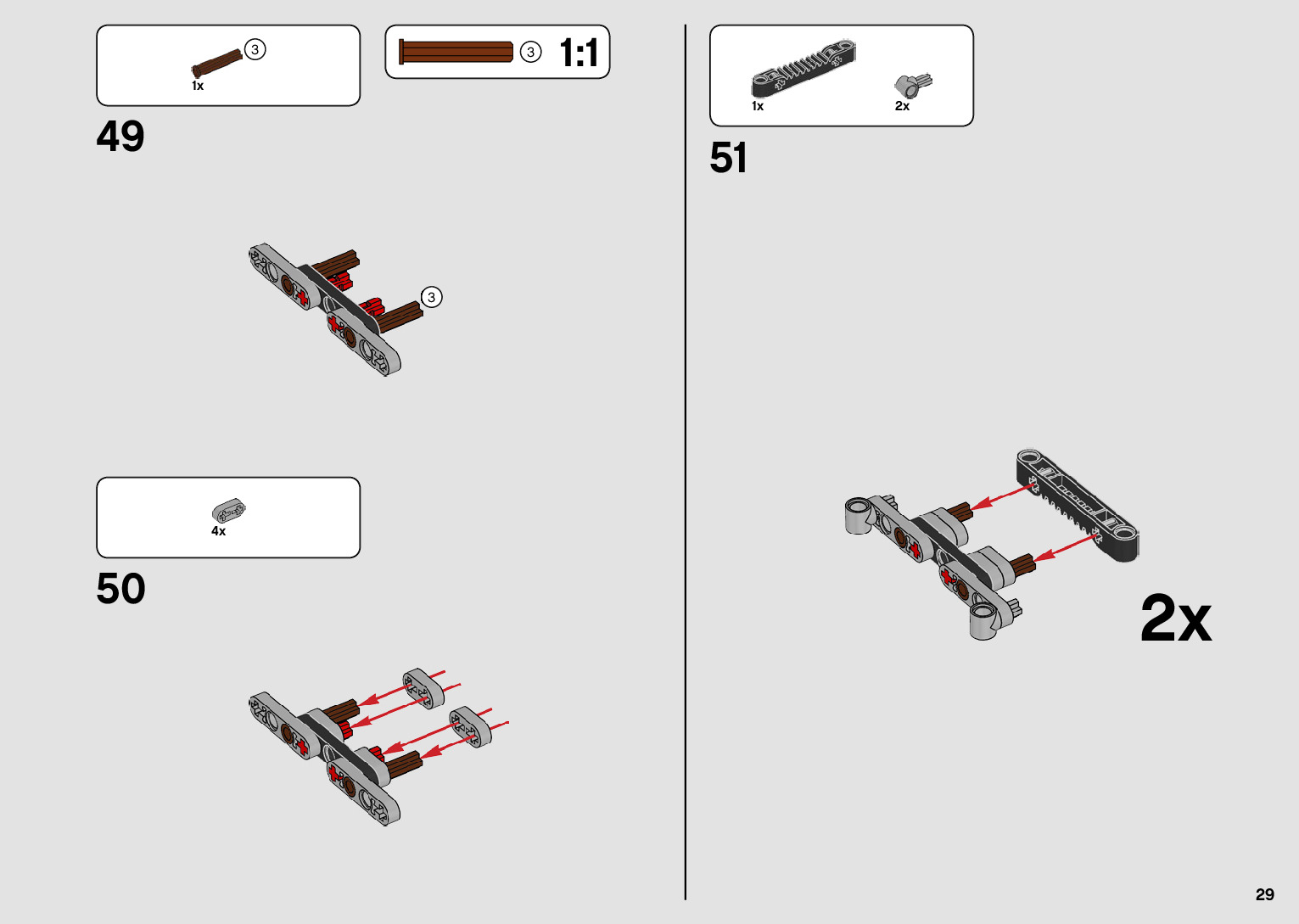 3
1x

3 1:1

49

3

4x

50

1x
2x

51

2x

29