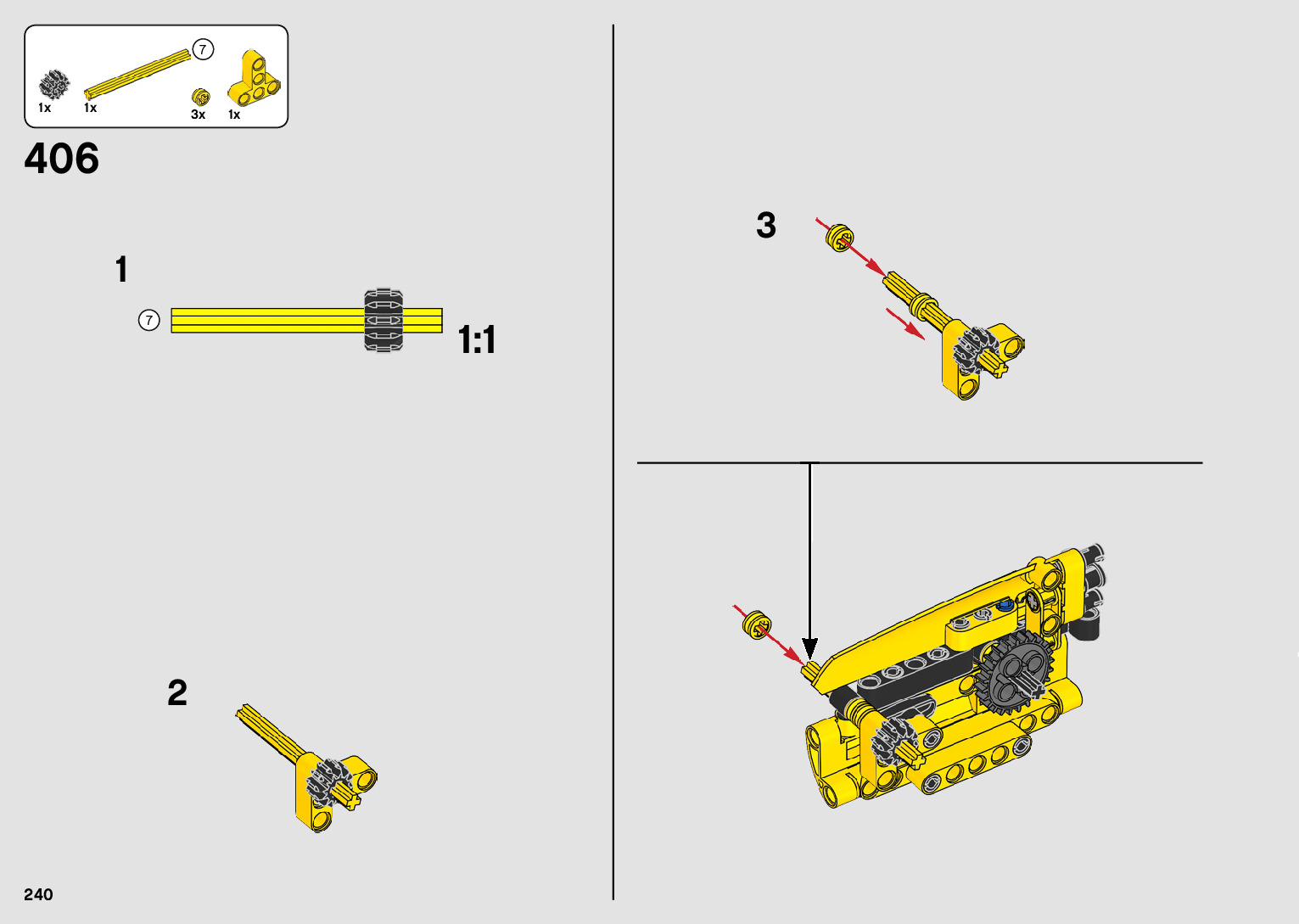 1x 1x 7 3x 1x

406

1

7

1:1

2

3

240