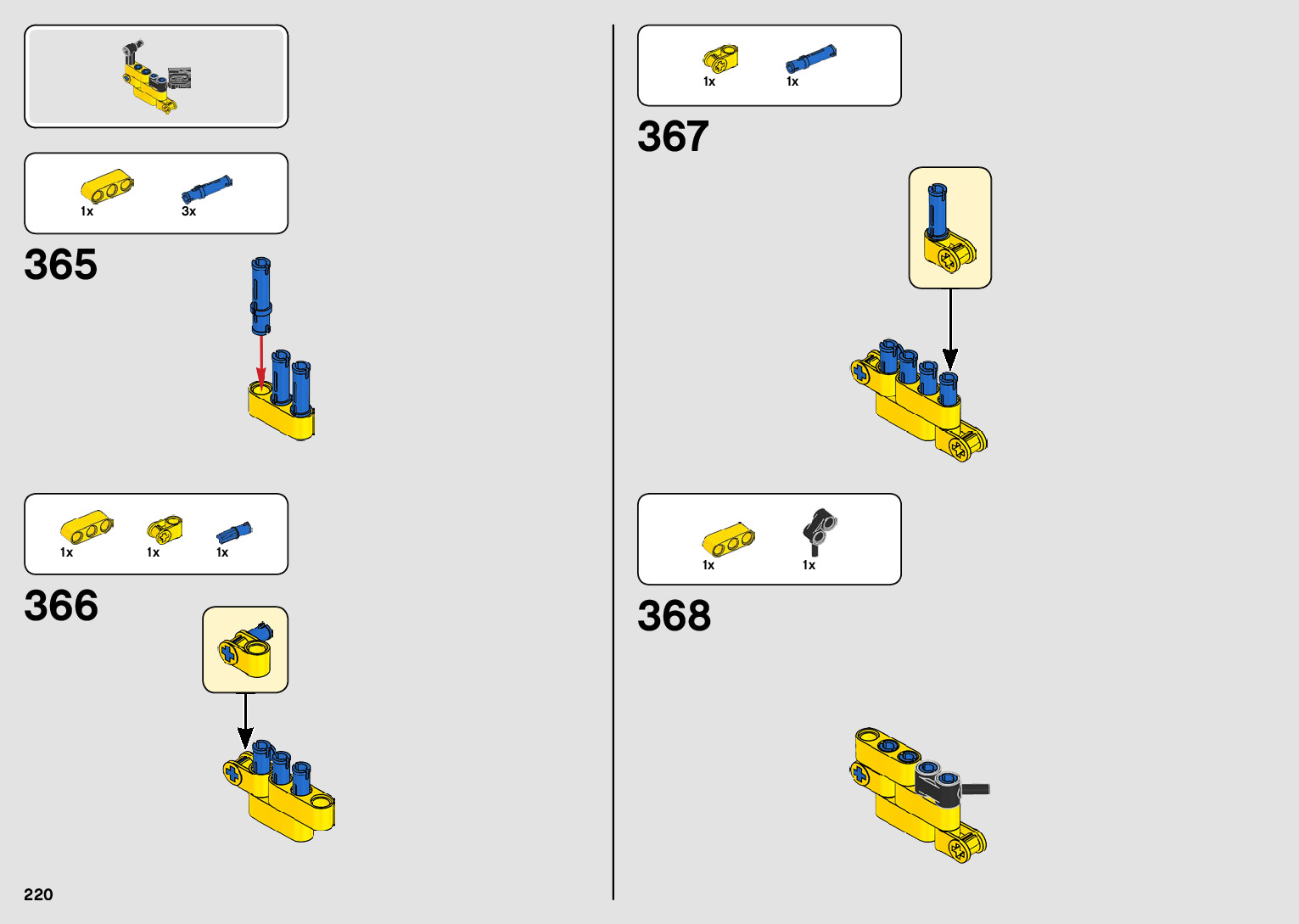 1x 3x

365

1x 1x 1x

366

220

1x 1x

367

1x 1x

368