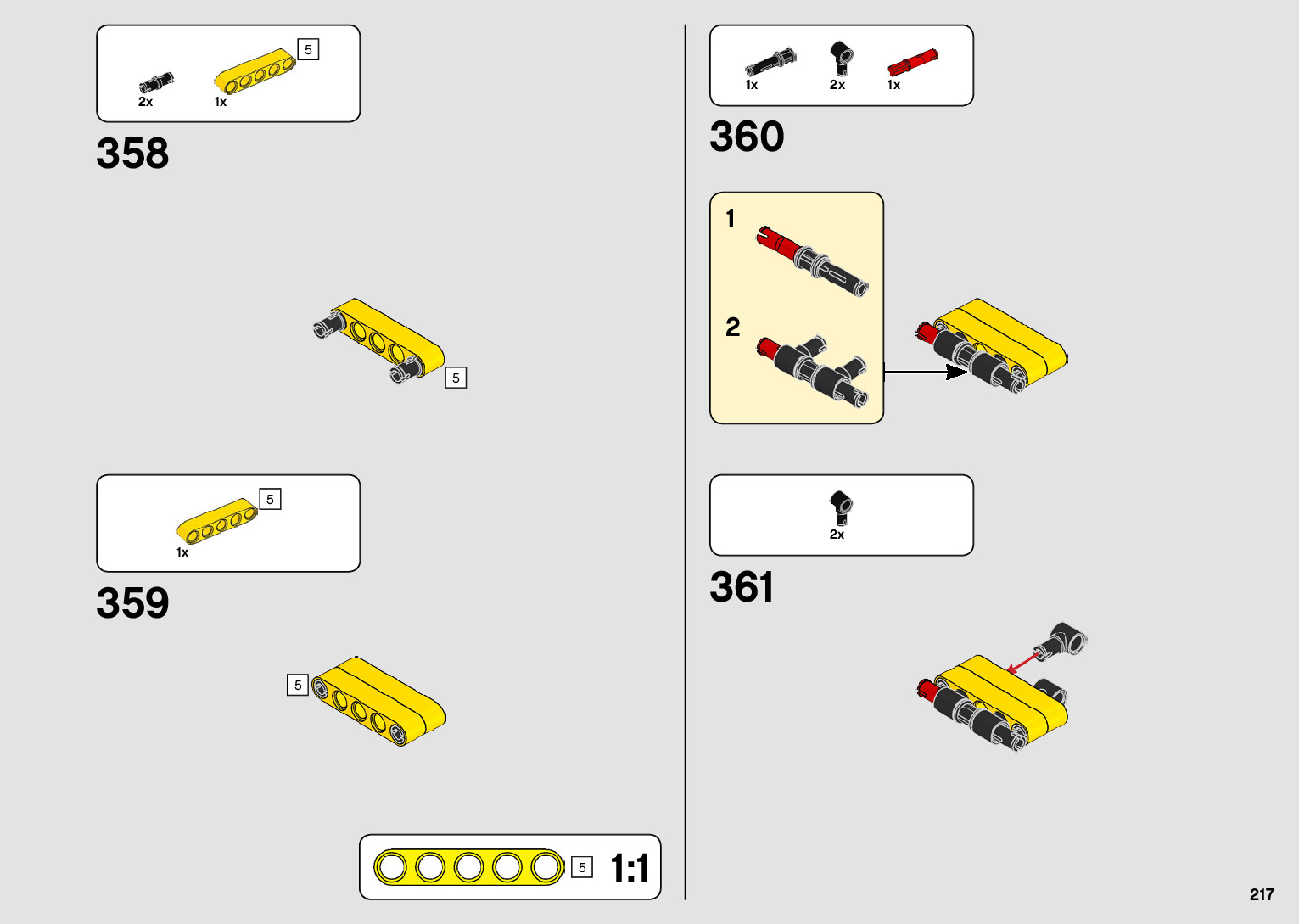 5
2x
1x
358
5
5
1x
359
5
5
1:1
1x
2x
1x
360
1
2
2x
361
217