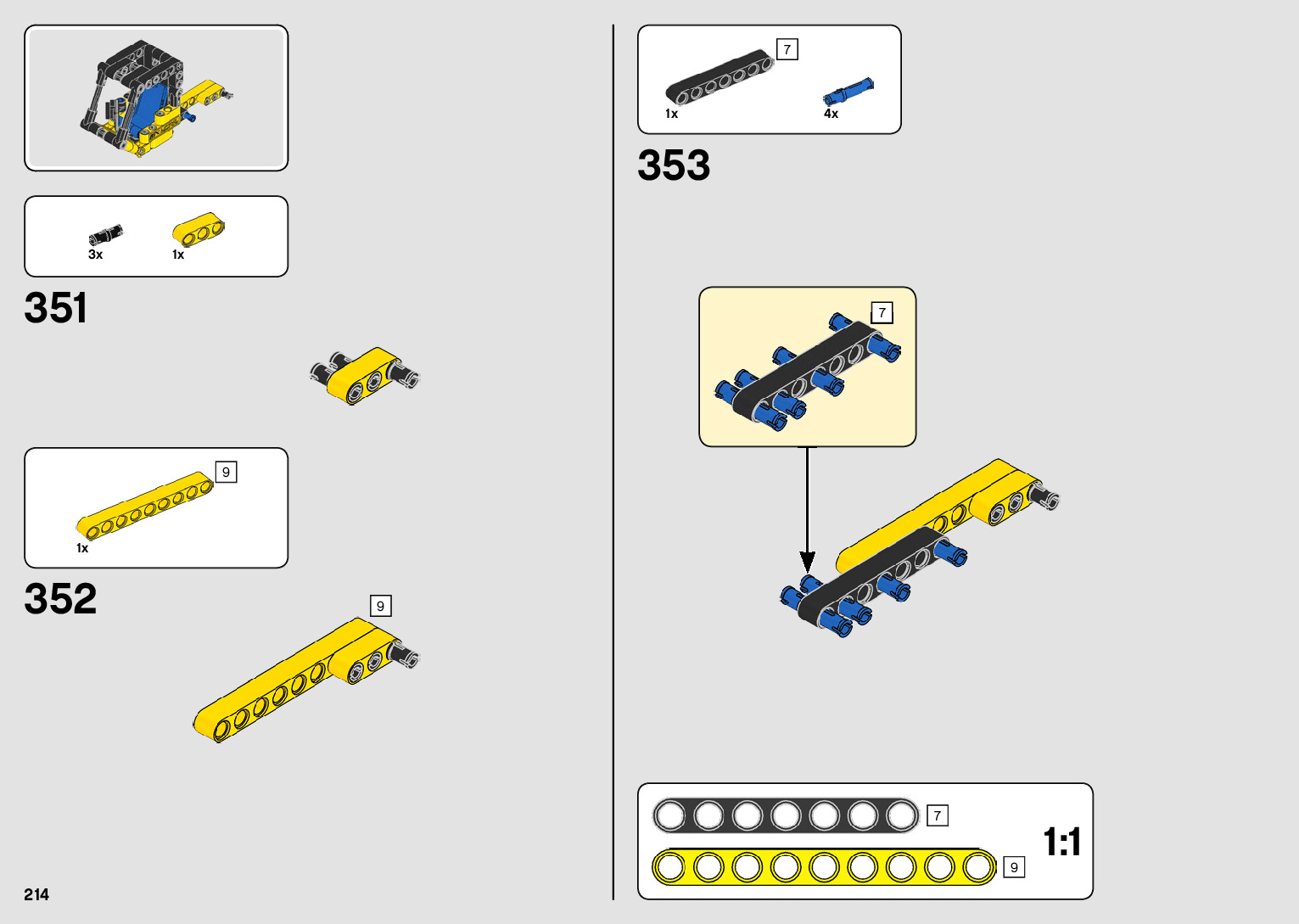 3x
1x

351

9
1x

352

9

214

7
1x
4x

353

7

7
9
1:1