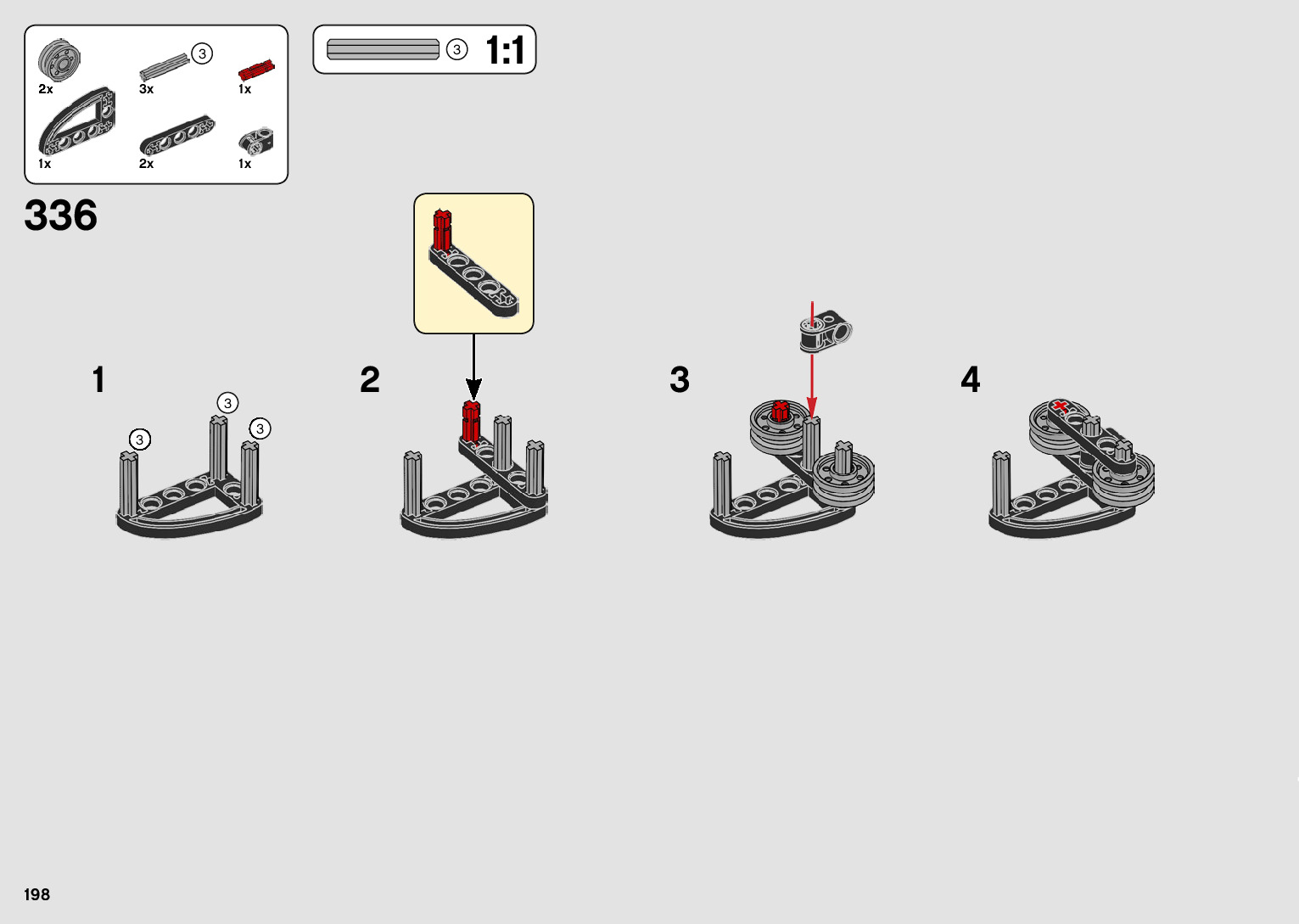 2x
3
3x
1x
1x
2x
1x
3
1:1
336
1
3
3
3
2
3
4
198