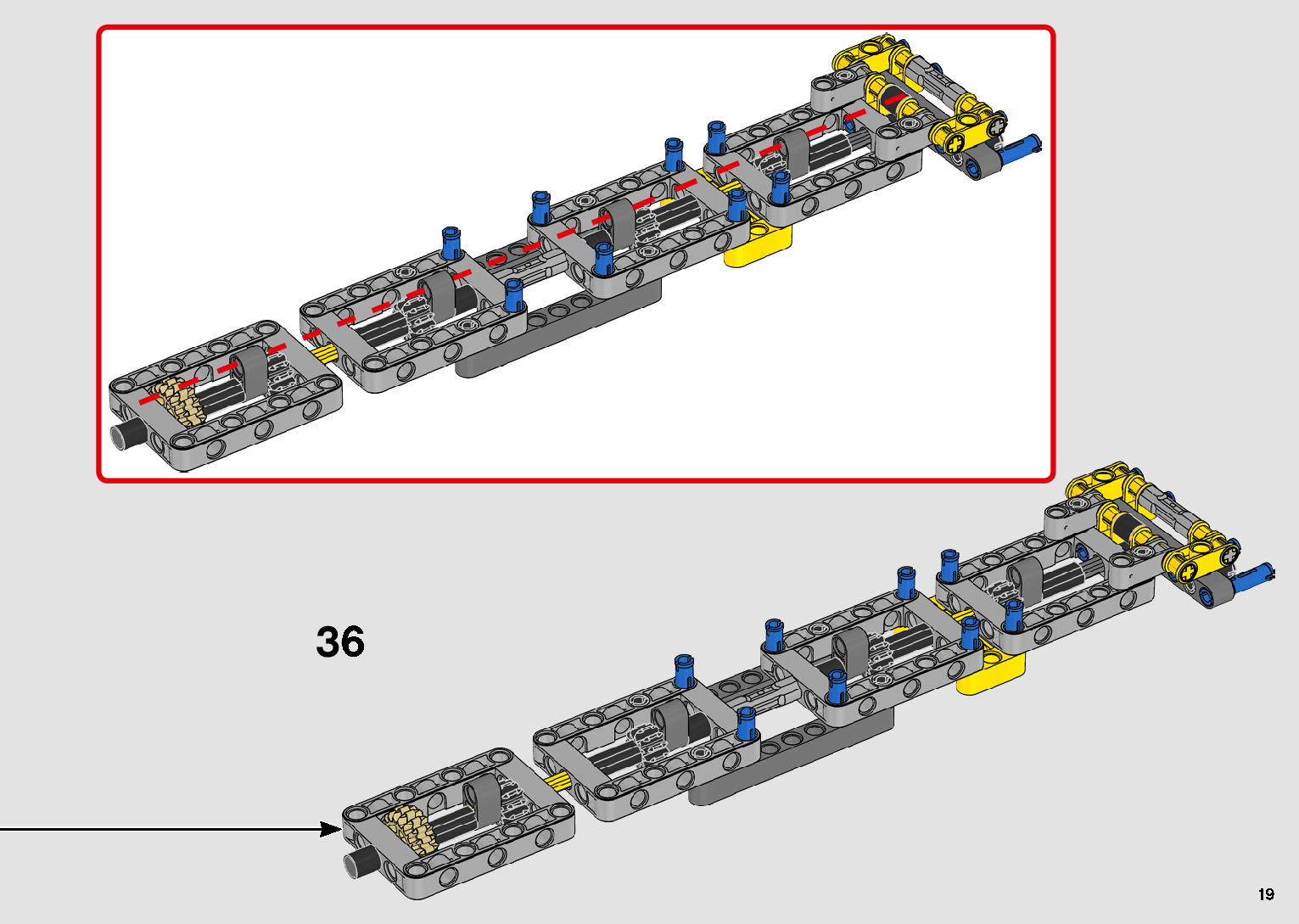 36

19